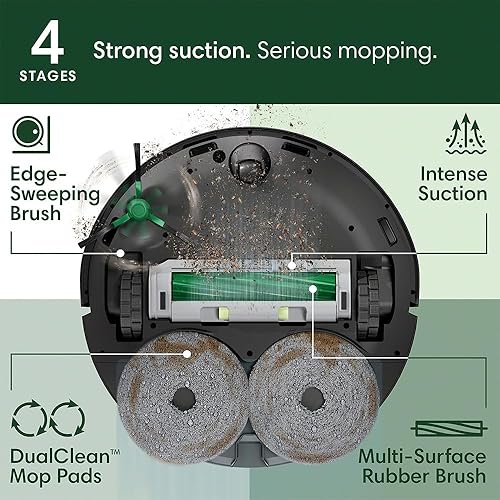 4
STAGES

Strong suction. Serious mopping.

Edge-Sweeping Brush

Intense Suction

DualClean™ Mop Pads

Multi-Surface Rubber Brush