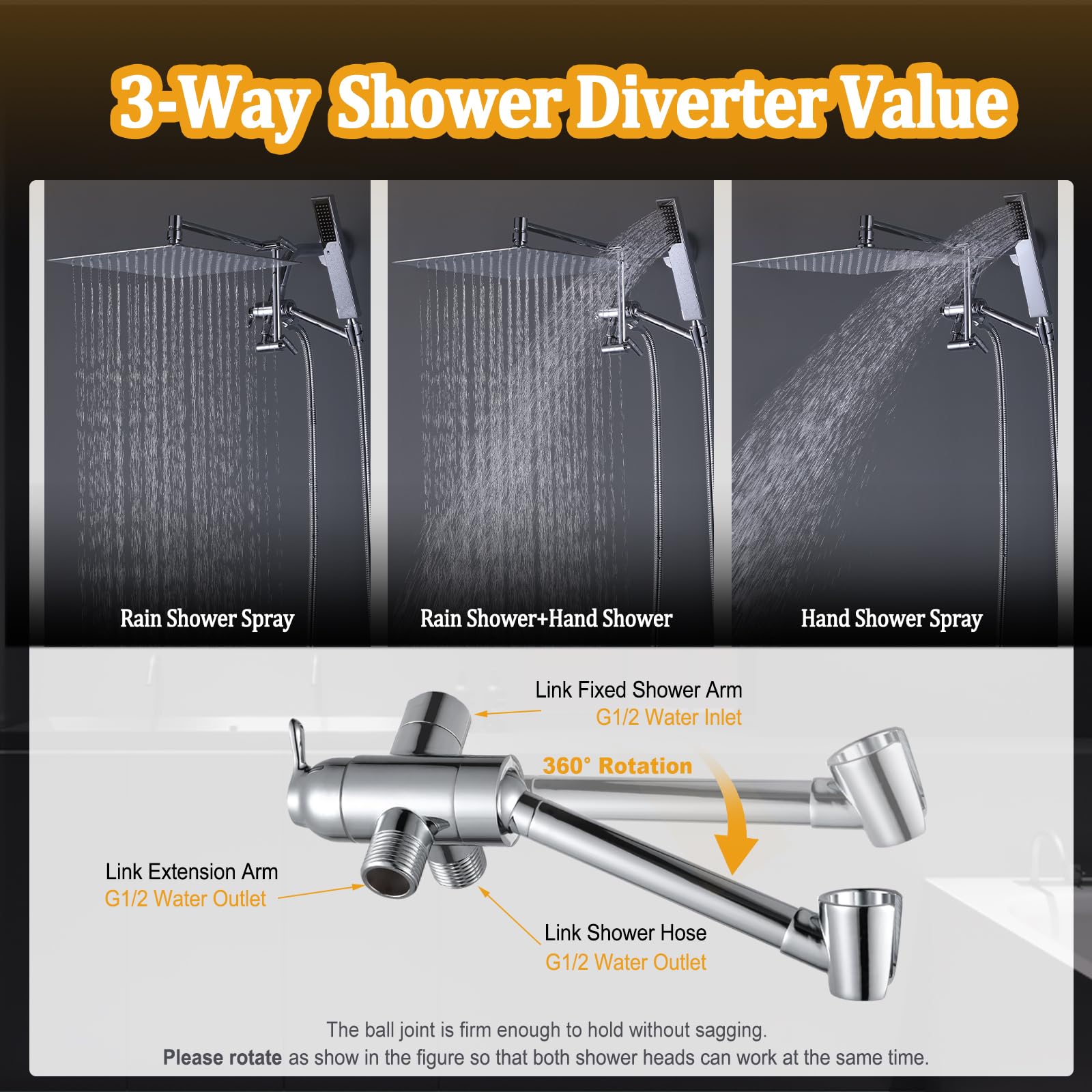 3-Way Shower Diverter Value

Rain Shower Spray

Rain Shower+Hand Shower

Hand Shower Spray

Link Fixed Shower Arm
G1/2 Water Inlet

360° Rotation

Link Extension Arm
G1/2 Water Outlet

Link Shower Hose
G1/2 Water Outlet

The ball joint is firm enough to hold without sagging.
Please rotate as show in the figure so that both shower heads can work at the same time.