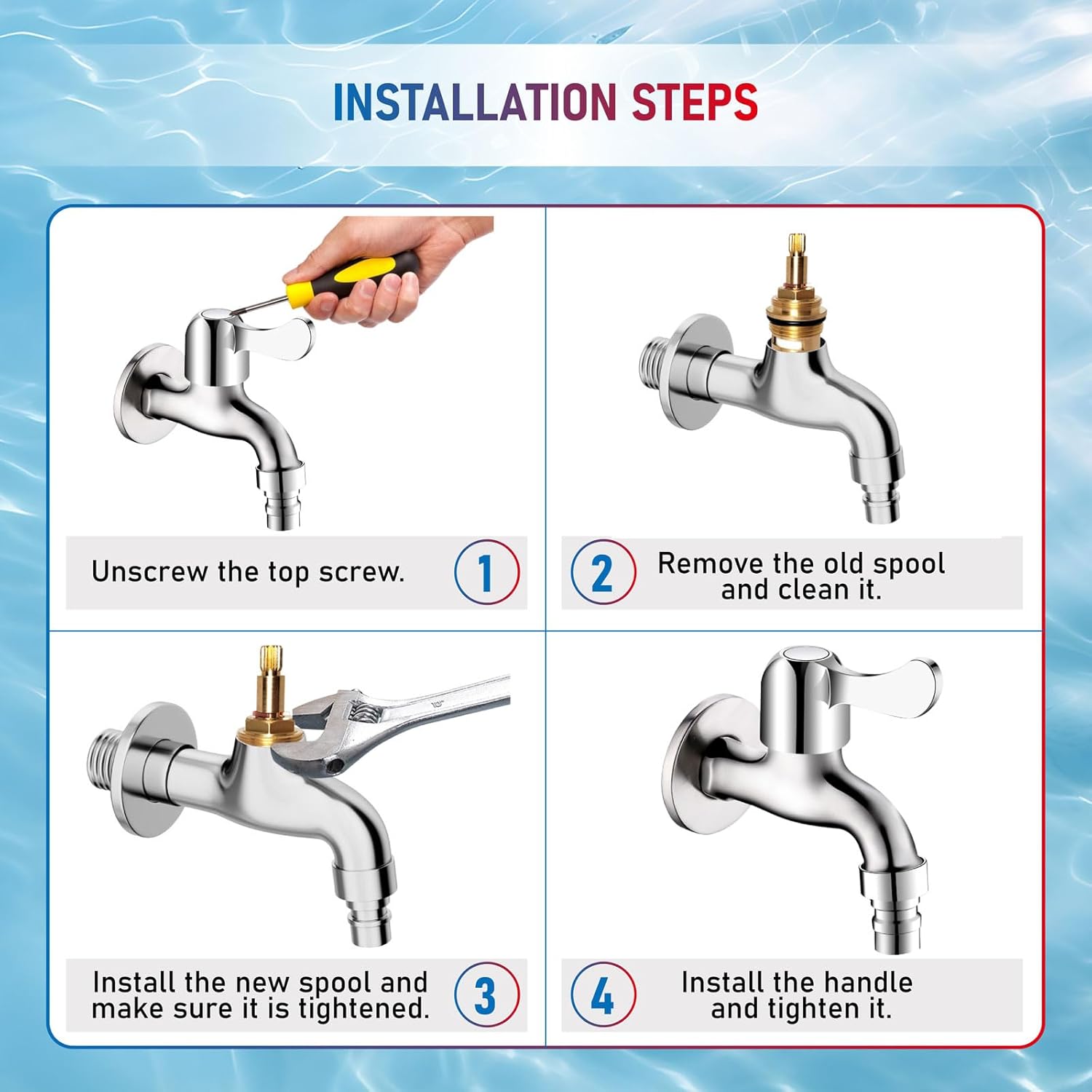 INSTALLATION STEPS

Unscrew the top screw. 1

2 Remove the old spool and clean it.

10"

Install the new spool and make sure it is tightened. 3

4 Install the handle and tighten it.