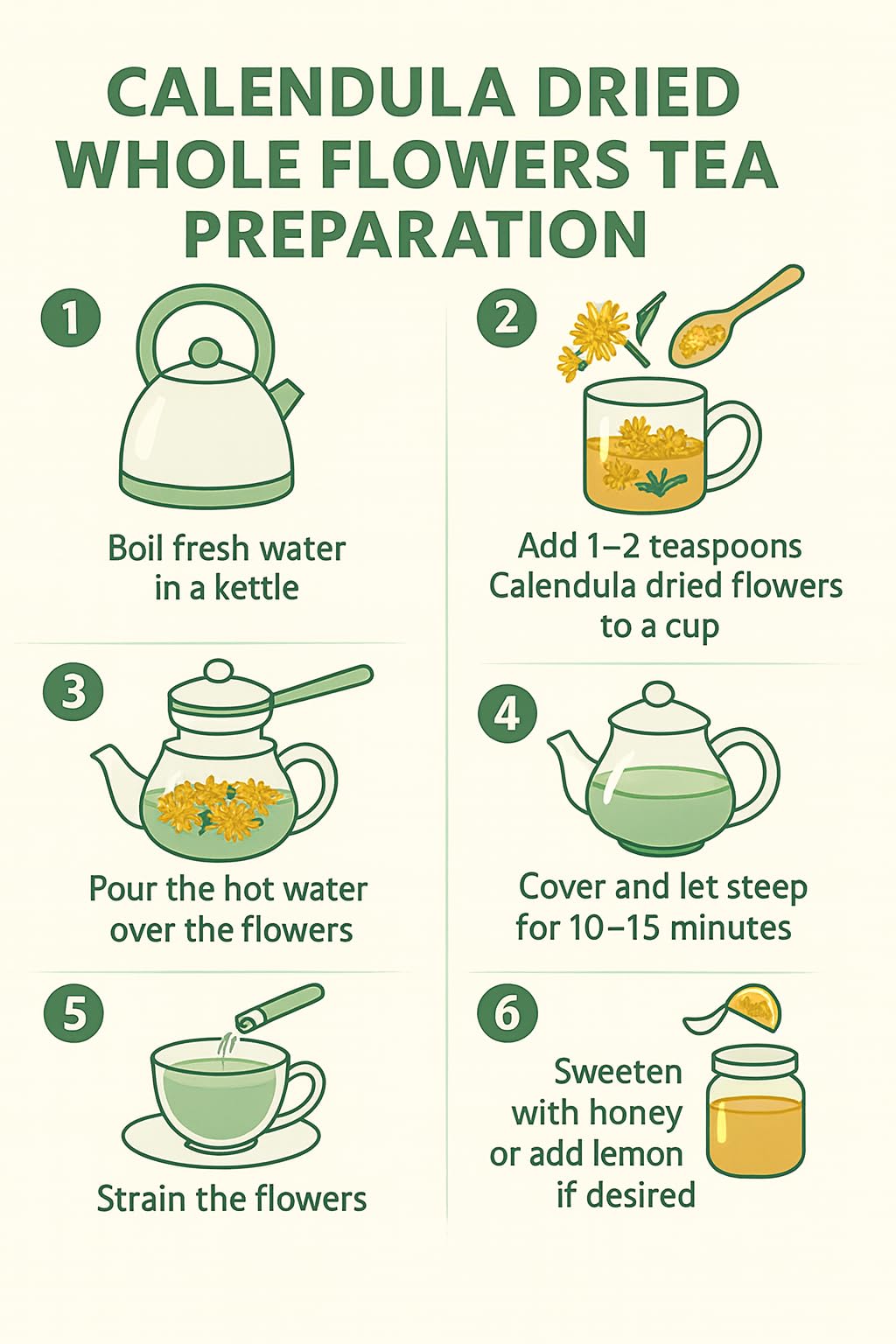 CALENDULA DRIED WHOLE FLOWERS TEA PREPARATION

1

Boil fresh water in a kettle

2

Add 1–2 teaspoons Calendula dried flowers to a cup

3

Pour the hot water over the flowers

4

Cover and let steep for 10–15 minutes

5

Strain the flowers

6

Sweeten with honey or add lemon if desired