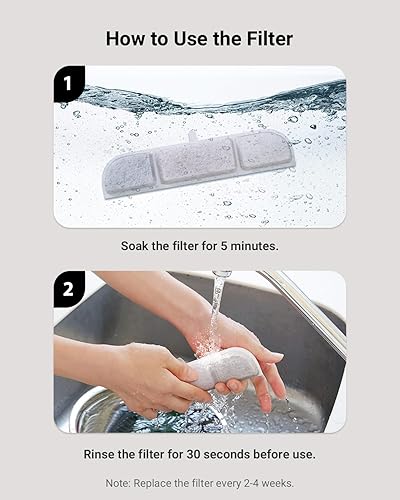 How to Use the Filter

1

Soak the filter for 5 minutes.

2

Rinse the filter for 30 seconds before use.

Note: Replace the filter every 2-4 weeks.