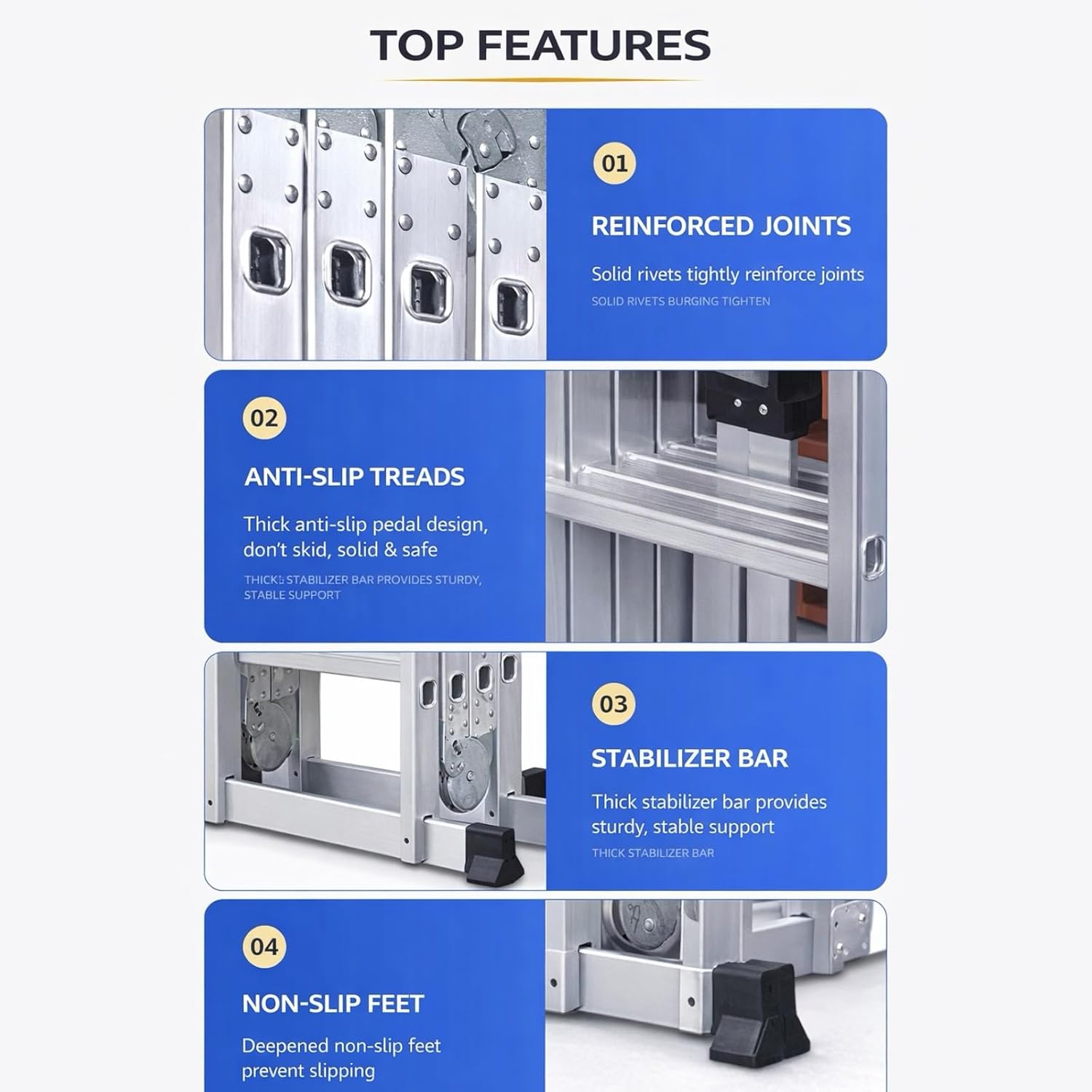 TOP FEATURES

01

REINFORCED JOINTS

Solid rivets tightly reinforce joints

SOLID RIVETS BURGING TIGHTEN

02

ANTI-SLIP TREADS

Thick anti-slip pedal design, don't skid, solid & safe

THICK STABILIZER BAR PROVIDES STURDY, STABLE SUPPORT

03

STABILIZER BAR

Thick stabilizer bar provides sturdy, stable support

THICK STABILIZER BAR

04

NON-SLIP FEET

Deepened non-slip feet prevent slipping