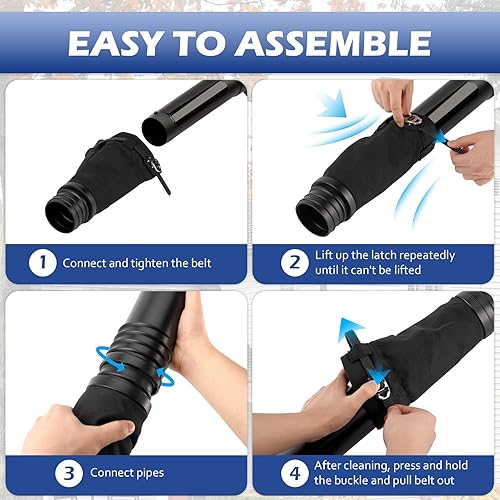 EASY TO ASSEMBLE

1 Connect and tighten the belt

2 Lift up the latch repeatedly until it can't be lifted

3 Connect pipes

4 After cleaning, press and hold the buckle and pull belt out