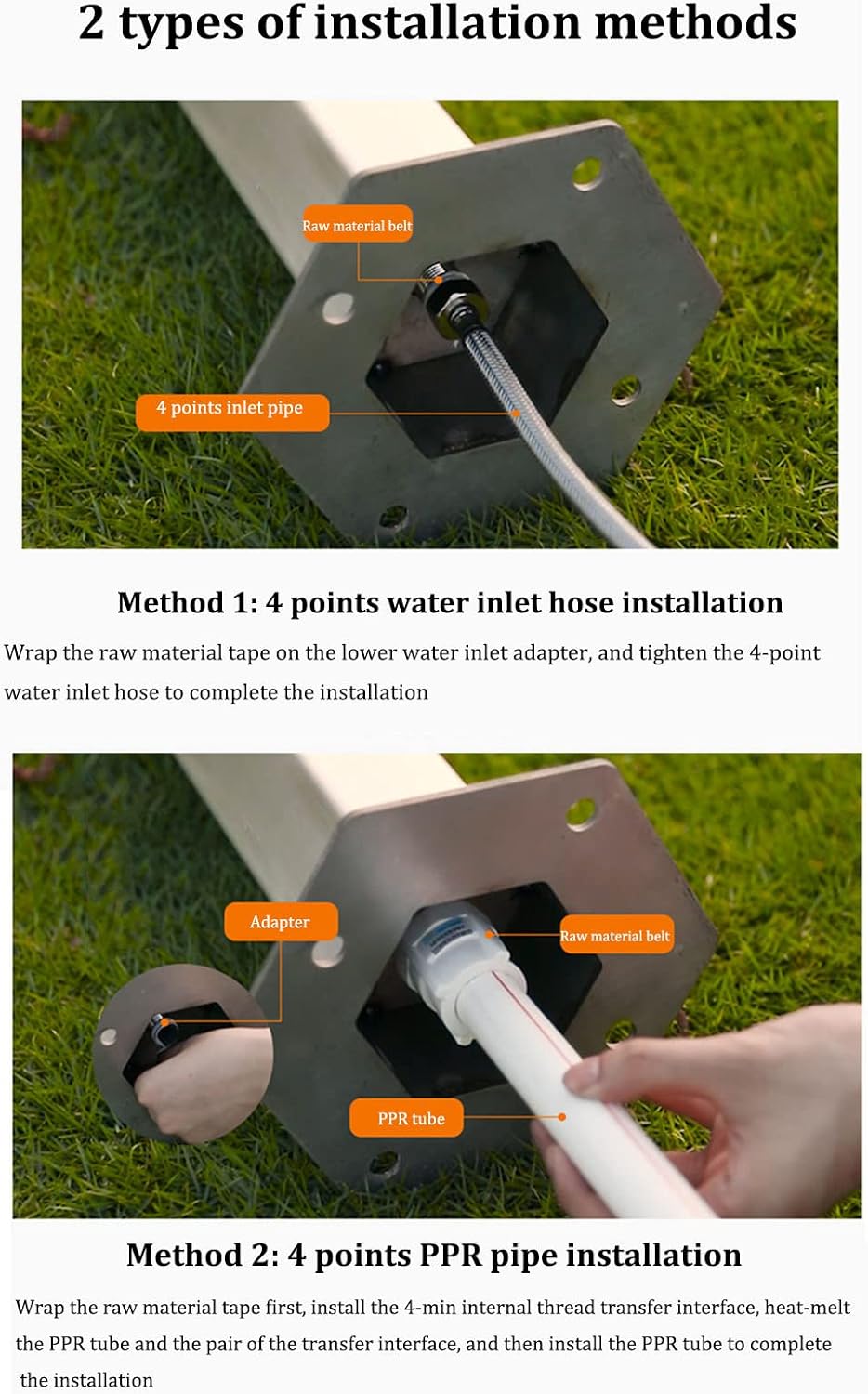 2 types of installation methods

Raw material belt

4 points inlet pipe

Method 1: 4 points water inlet hose installation

Wrap the raw material tape on the lower water inlet adapter, and tighten the 4-point water inlet hose to complete the installation

Adapter

Raw material belt

PPR tube

Method 2: 4 points PPR pipe installation

Wrap the raw material tape first, install the 4-min internal thread transfer interface, heat-melt the PPR tube and the pair of the transfer interface, and then install the PPR tube to complete the installation