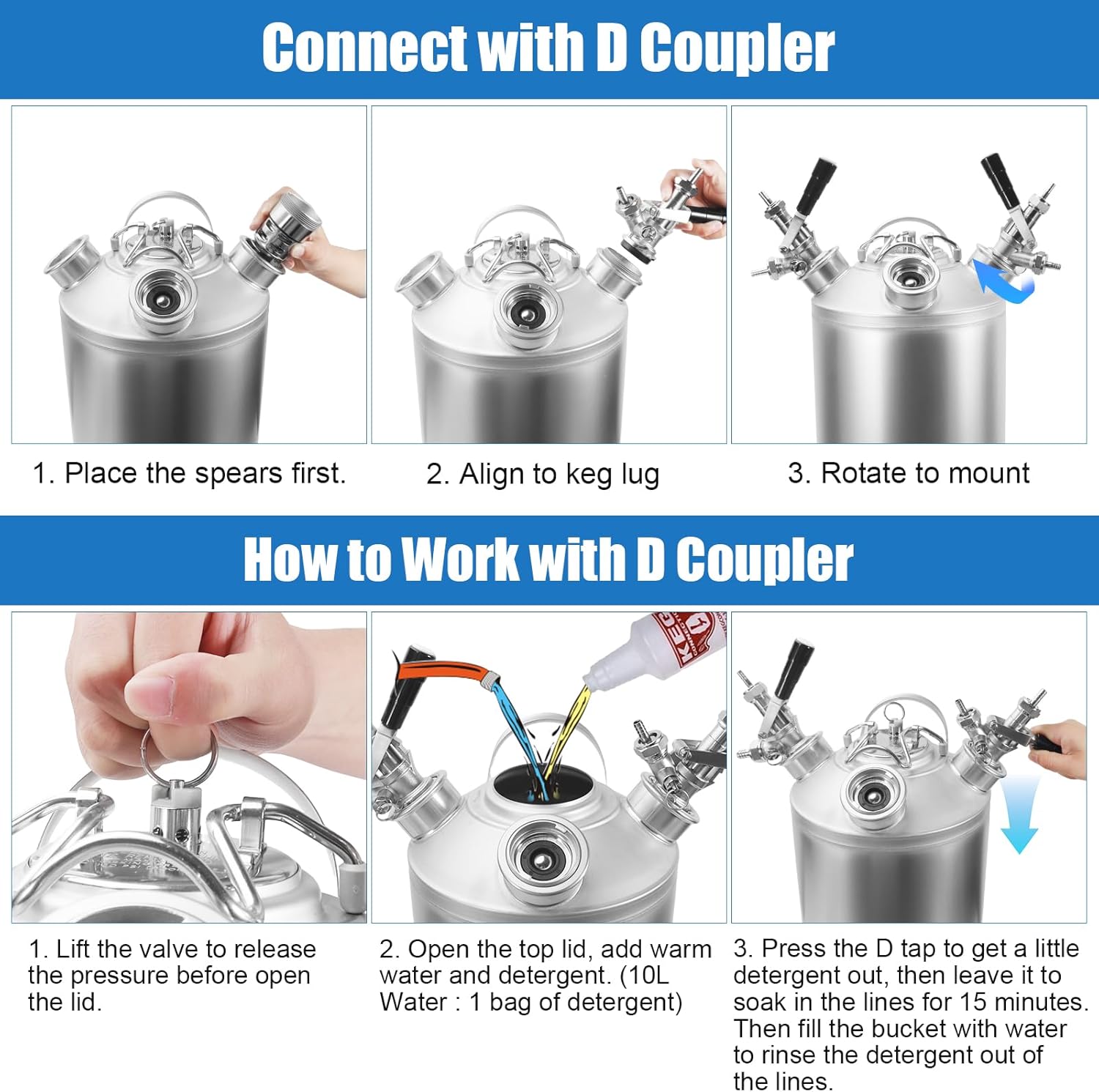 Connect with D Coupler

1. Place the spears first.

2. Align to keg lug

3. Rotate to mount

How to Work with D Coupler

KEG

1. Lift the valve to release the pressure before open the lid.

2. Open the top lid, add warm water and detergent. (10L Water : 1 bag of detergent)

3. Press the D tap to get a little detergent out, then leave it to soak in the lines for 15 minutes. Then fill the bucket with water to rinse the detergent out of the lines.