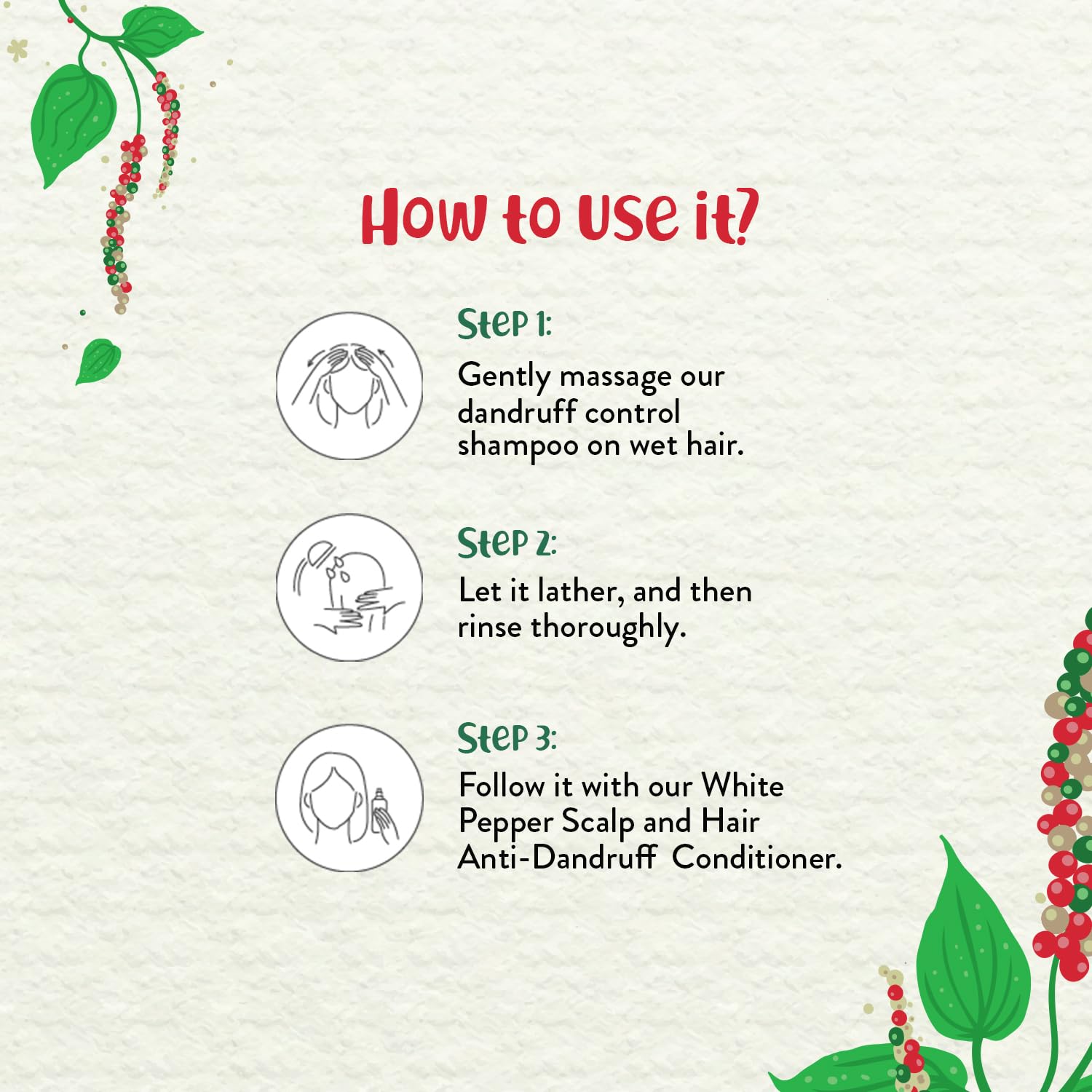 How to use it?

Step 1:
Gently massage our dandruff control shampoo on wet hair.

Step 2:
Let it lather, and then rinse thoroughly.

Step 3:
Follow it with our White Pepper Scalp and Hair Anti-Dandruff Conditioner.