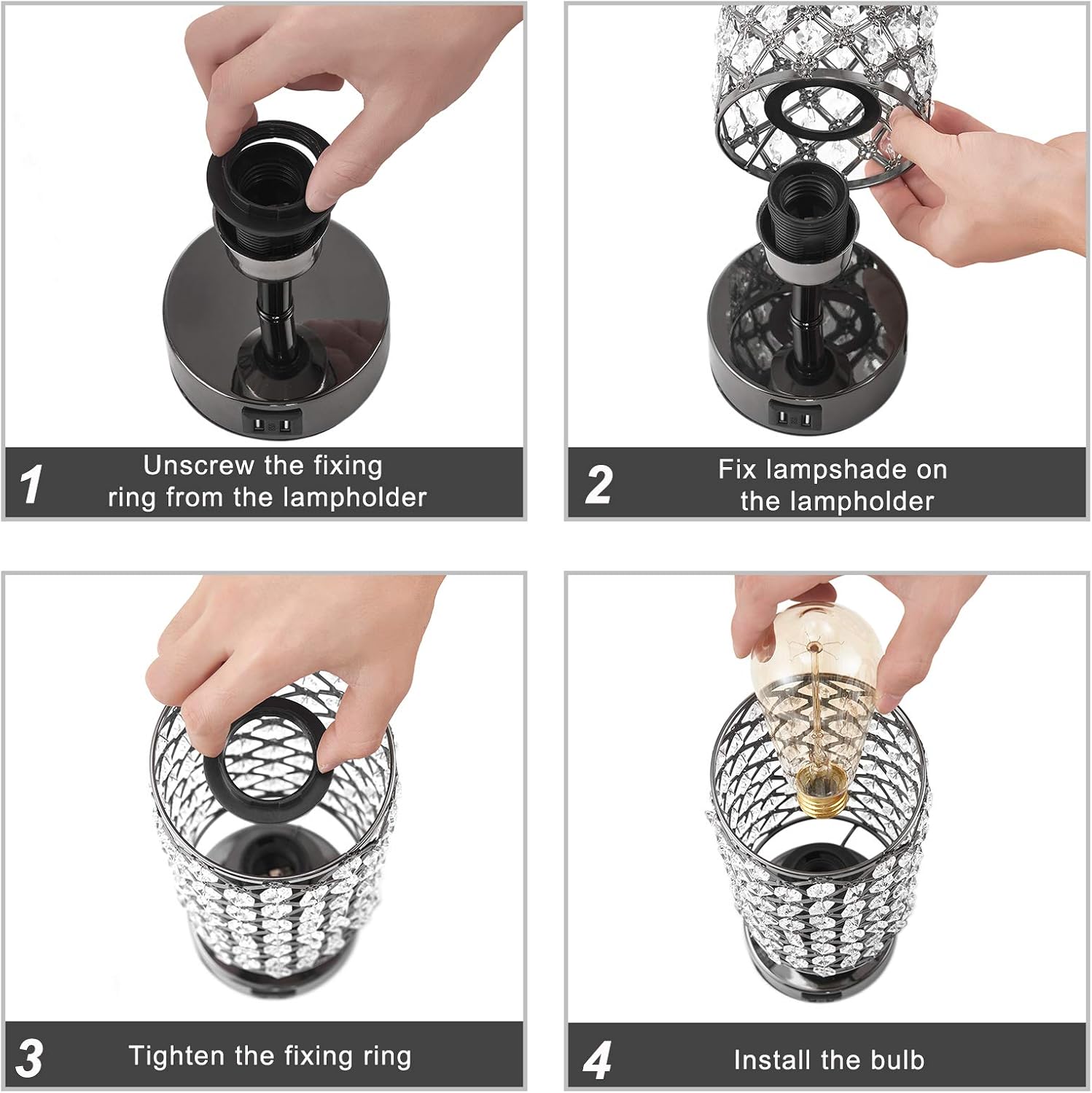 1 Unscrew the fixing ring from the lampholder

2 Fix lampshade on the lampholder

3 Tighten the fixing ring

4 Install the bulb