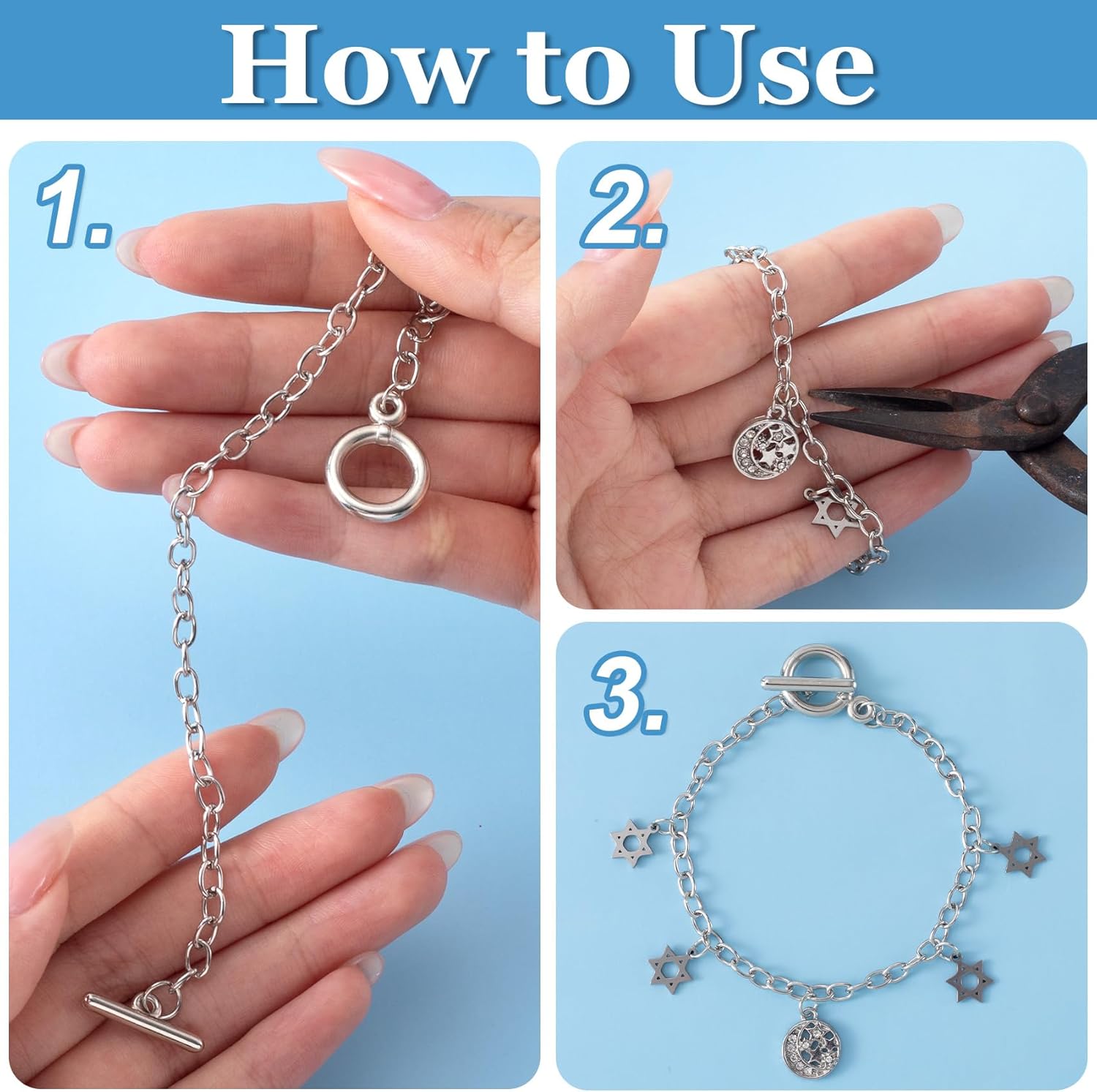 How to Use

1.

2.

3.