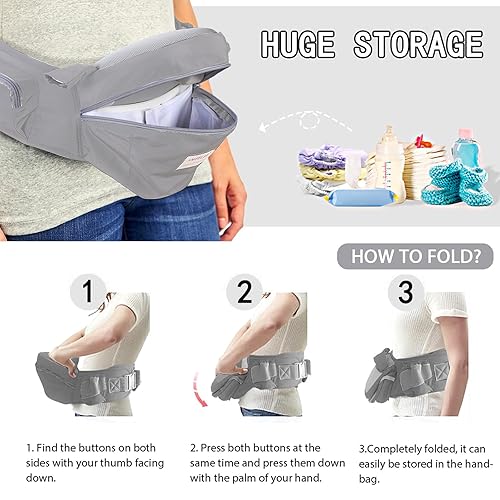 HUGE STORAGE

HOW TO FOLD?

1

2

3

1. Find the buttons on both sides with your thumb facing down.

2. Press both buttons at the same time and press them down with the palm of your hand.

3.Completely folded, it can easily be stored in the handbag.