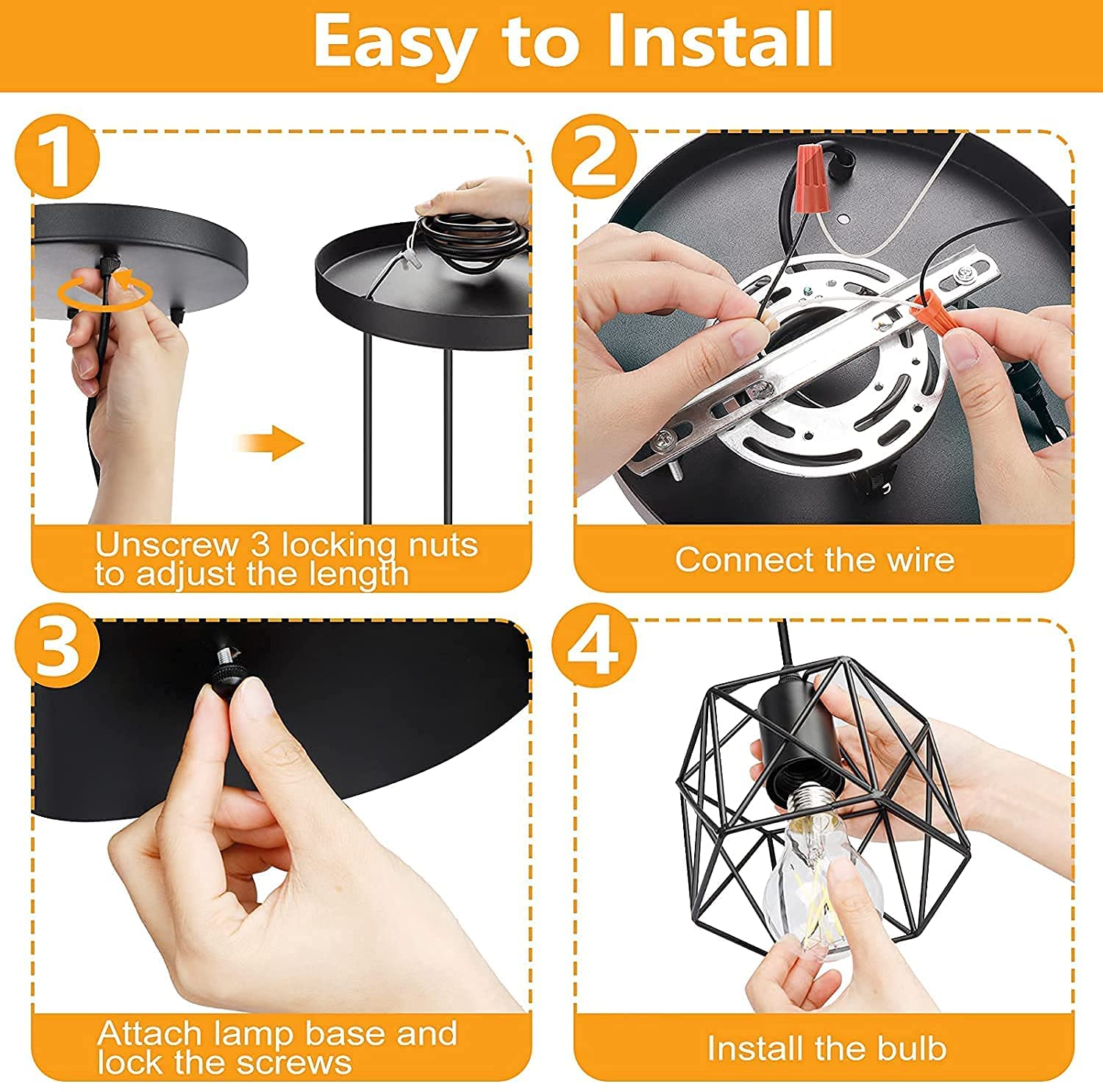 Easy to Install

1

Unscrew 3 locking nuts to adjust the length

2

Connect the wire

3

Attach lamp base and lock the screws

4

Install the bulb