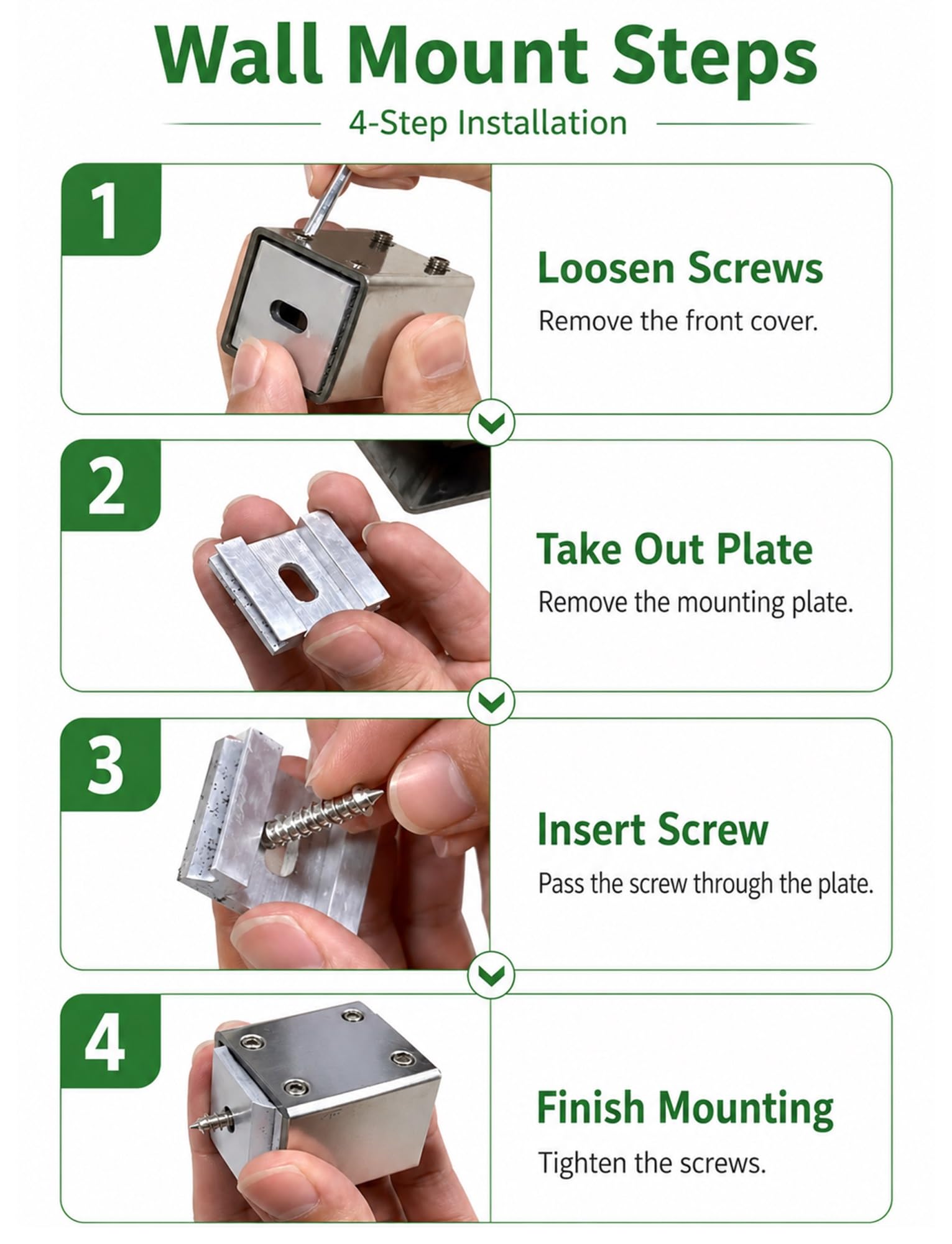 Wall Mount Steps

4-Step Installation

1

Loosen Screws

Remove the front cover.

2

Take Out Plate

Remove the mounting plate.

3

Insert Screw

Pass the screw through the plate.

4

Finish Mounting

Tighten the screws.