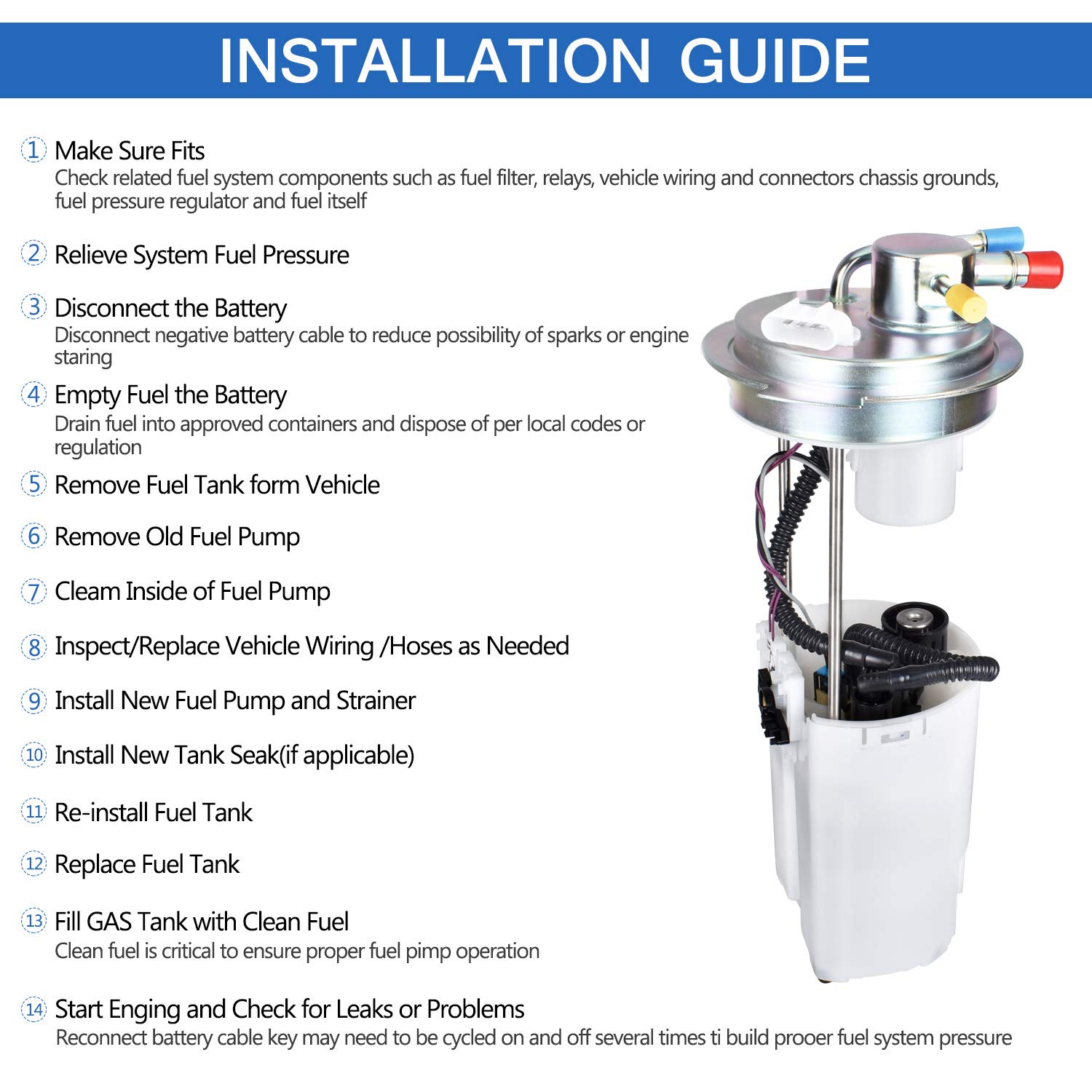 INSTALLATION GUIDE

1 Make Sure Fits
Check related fuel system components such as fuel filter, relays, vehicle wiring and connectors chassis grounds, fuel pressure regulator and fuel itself

2 Relieve System Fuel Pressure

3 Disconnect the Battery
Disconnect negative battery cable to reduce possibility of sparks or engine staring

4 Empty Fuel the Battery
Drain fuel into approved containers and dispose of per local codes or regulation

5 Remove Fuel Tank form Vehicle

6 Remove Old Fuel Pump

7 Cleam Inside of Fuel Pump

8 Inspect/Replace Vehicle Wiring /Hoses as Needed

9 Install New Fuel Pump and Strainer

10 Install New Tank Seak(if applicable)

11 Re-install Fuel Tank

12 Replace Fuel Tank

13 Fill GAS Tank with Clean Fuel
Clean fuel is critical to ensure proper fuel pimp operation

14 Start Enging and Check for Leaks or Problems
Reconnect battery cable key may need to be cycled on and off several times ti build prooer fuel system pressure