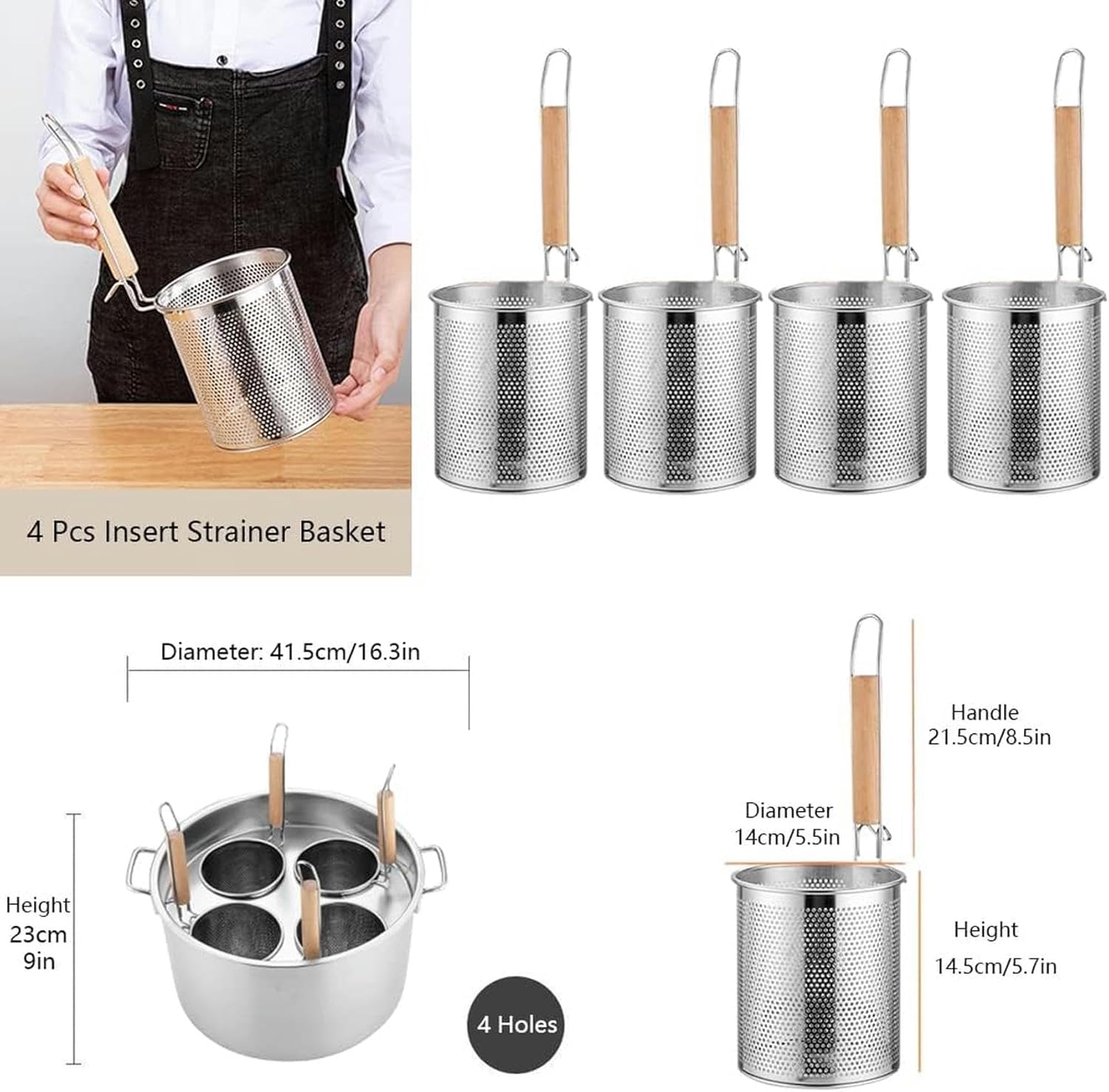 4 Pcs Insert Strainer Basket

Diameter: 41.5cm/16.3in

Height
23cm
9in

4 Holes

Handle
21.5cm/8.5in

Diameter
14cm/5.5in

Height
14.5cm/5.7in