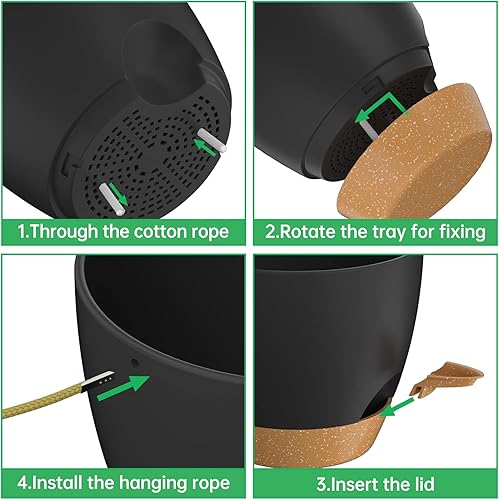 1.Through the cotton rope

2.Rotate the tray for fixing

4.Install the hanging rope

3.Insert the lid