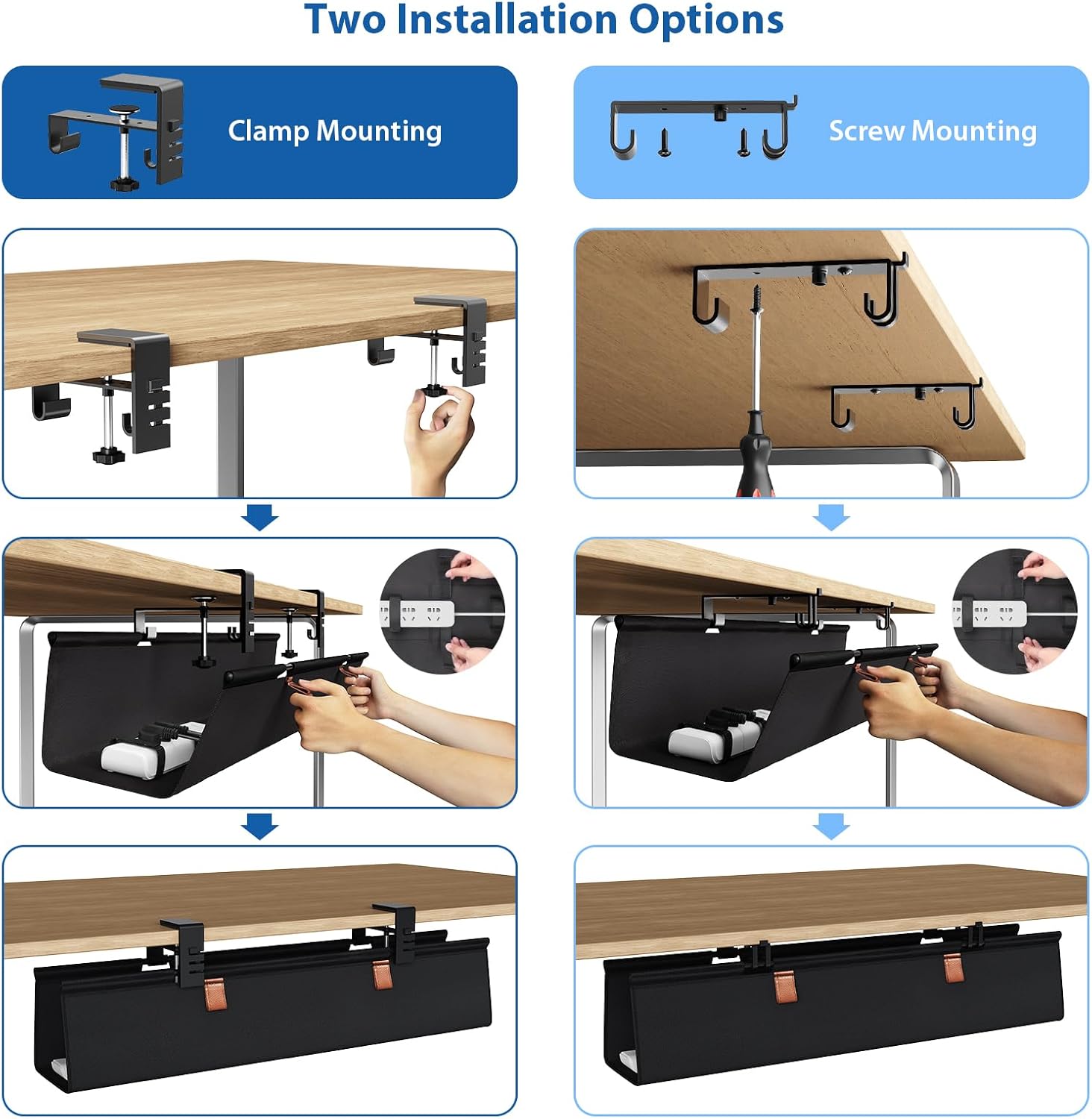 Two Installation Options

Clamp Mounting

Screw Mounting