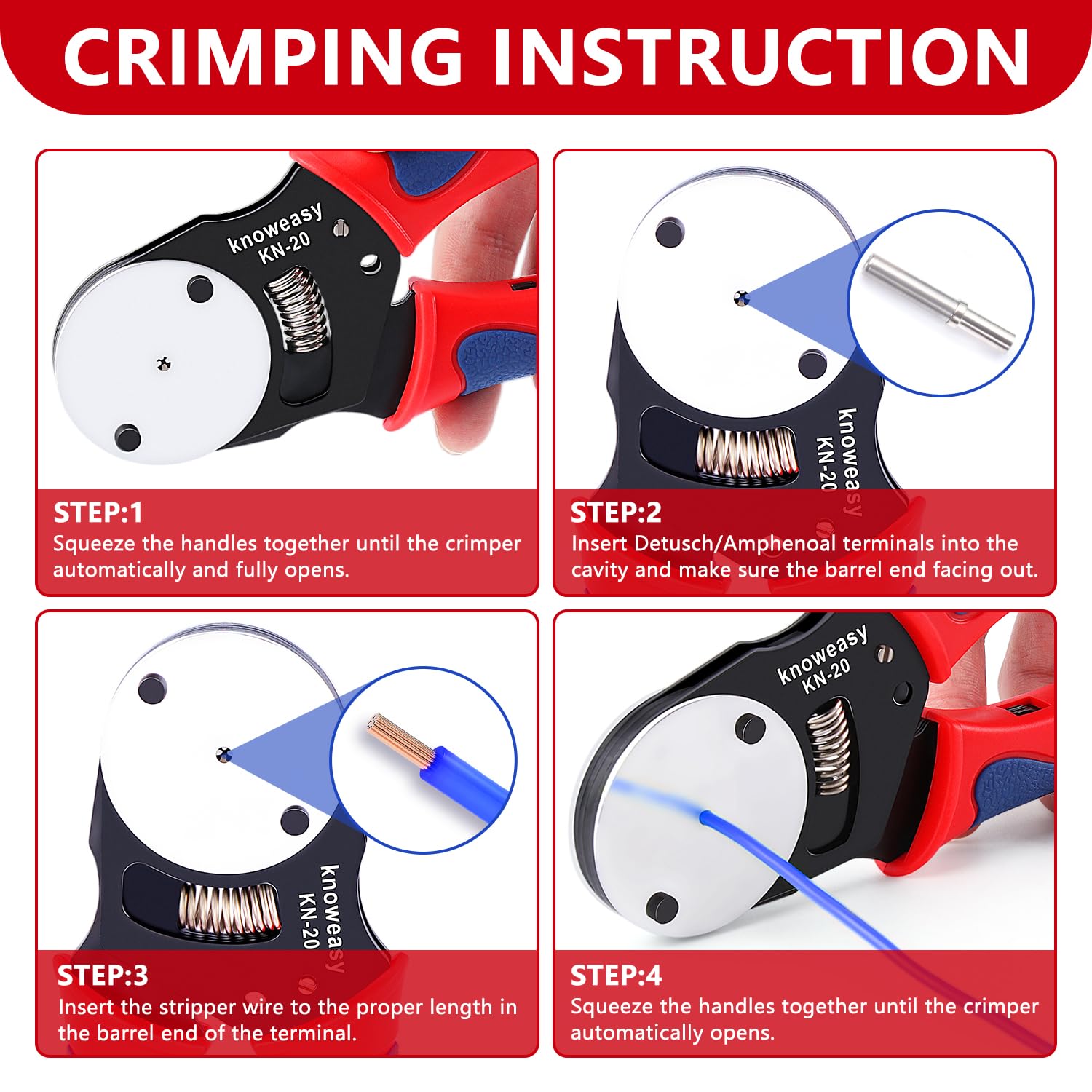 CRIMPING INSTRUCTION

knoweasy
KN-20

STEP:1
Squeeze the handles together until the crimper automatically and fully opens.

knoweasy
KN-20

STEP:2
Insert Detusch/Amphenoal terminals into the cavity and make sure the barrel end facing out.

knoweasy
KN-20

STEP:3
Insert the stripper wire to the proper length in the barrel end of the terminal.

knoweasy
KN-20

STEP:4
Squeeze the handles together until the crimper automatically opens.