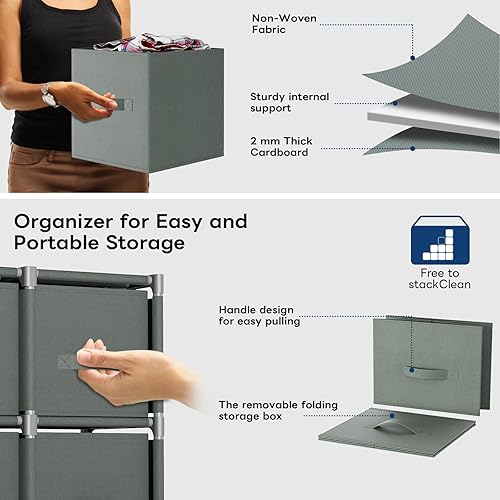 Non-Woven Fabric

Sturdy internal support

2 mm Thick Cardboard

Organizer for Easy and Portable Storage

Free to stackClean

Handle design for easy pulling

The removable folding storage box