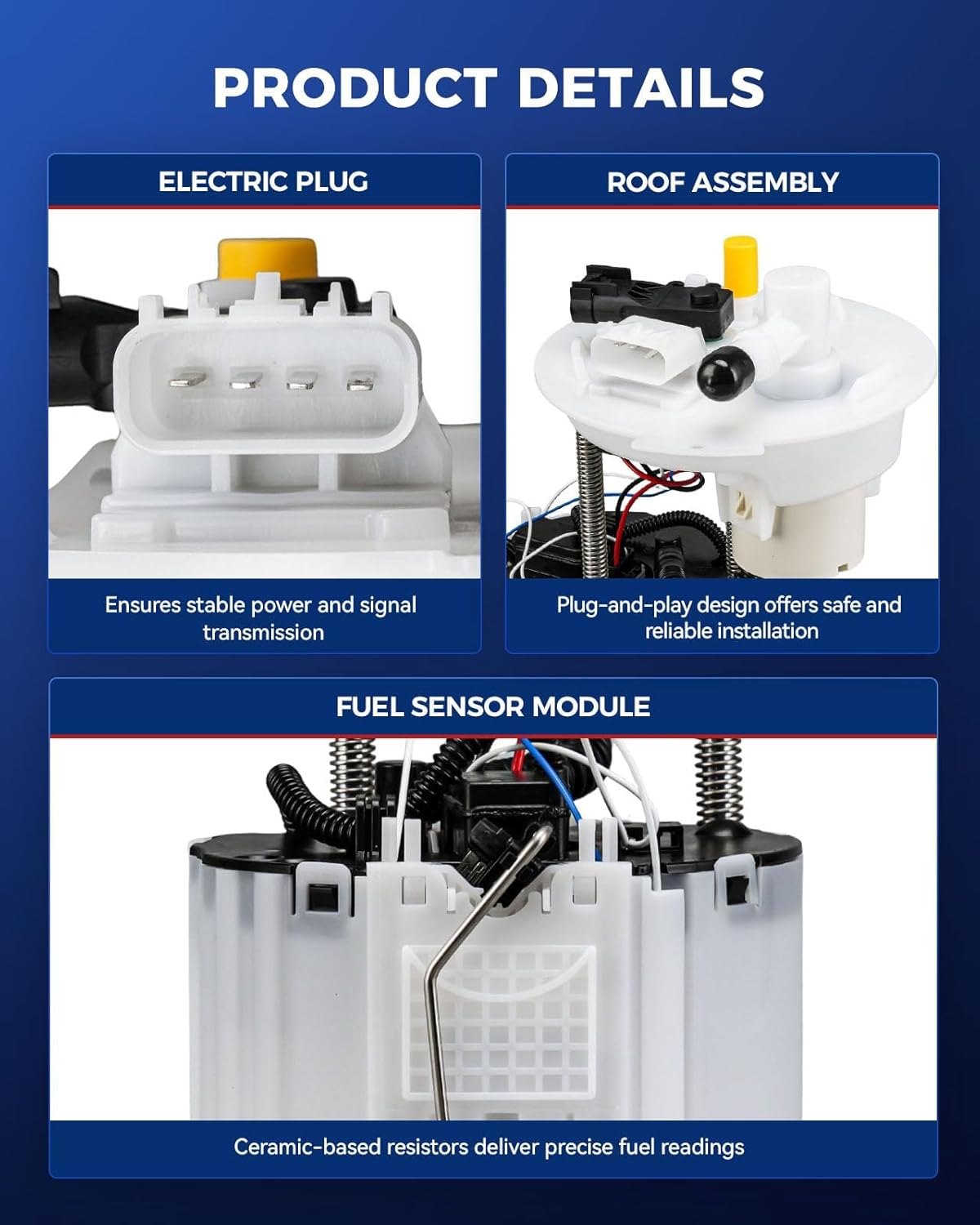 PRODUCT DETAILS

ELECTRIC PLUG

Ensures stable power and signal transmission

ROOF ASSEMBLY

Plug-and-play design offers safe and reliable installation

FUEL SENSOR MODULE

Ceramic-based resistors deliver precise fuel readings