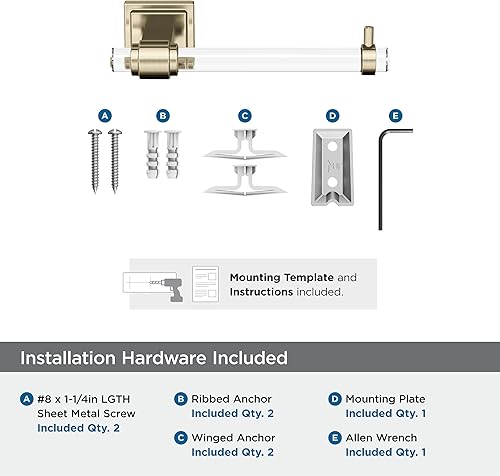 A B C D E

Mounting Template and Instructions included.

Installation Hardware Included

A #8 x 1-1/4in LGTH Sheet Metal Screw Included Qty. 2

B Ribbed Anchor Included Qty. 2

C Winged Anchor Included Qty. 2

D Mounting Plate Included Qty. 1

E Allen Wrench Included Qty. 1