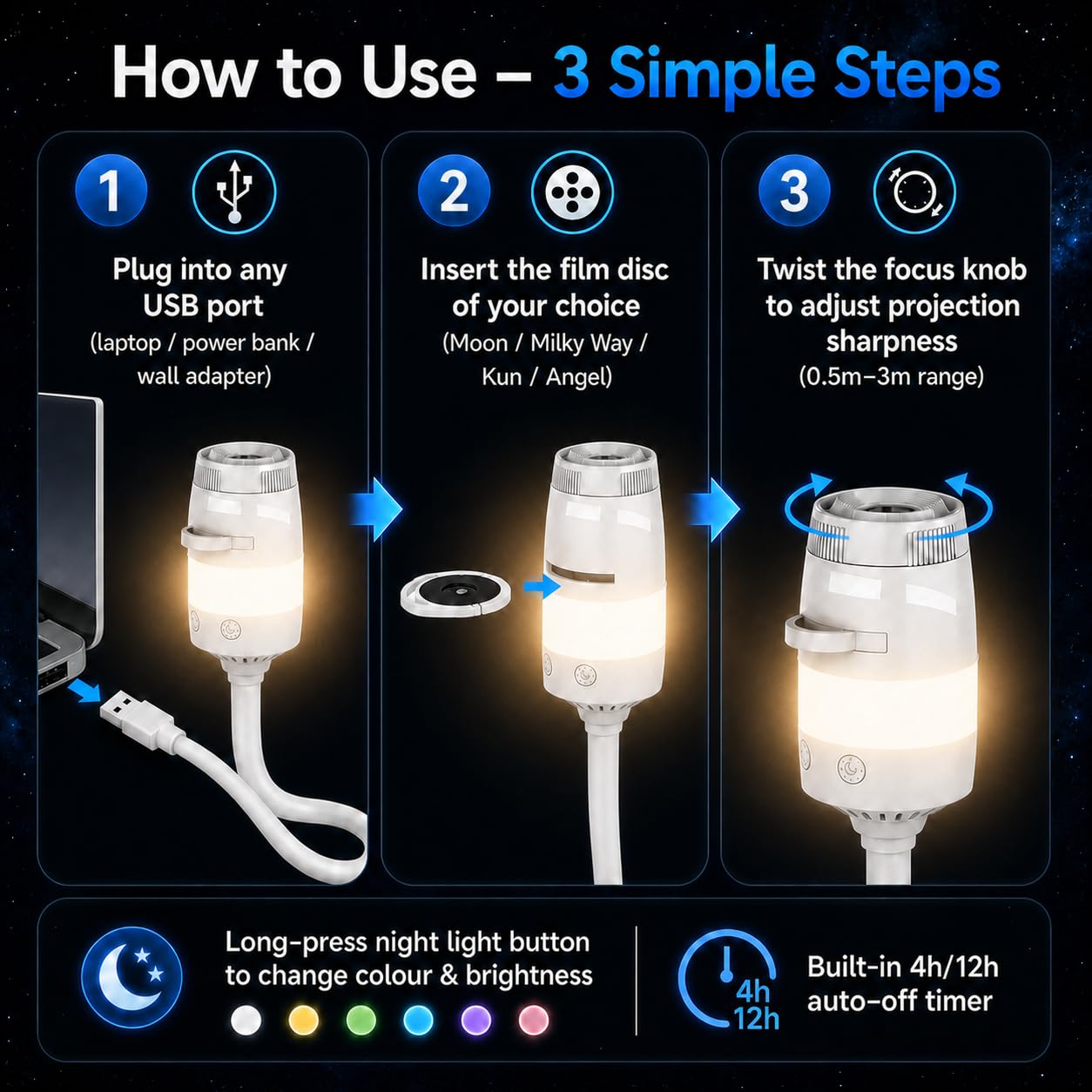 How to Use – 3 Simple Steps

1

Plug into any USB port
(laptop / power bank / wall adapter)

2

Insert the film disc of your choice
(Moon / Milky Way / Kun / Angel)

3

Twist the focus knob to adjust projection sharpness
(0.5m–3m range)

Long-press night light button to change colour & brightness

4h
12h

Built-in 4h/12h auto-off timer