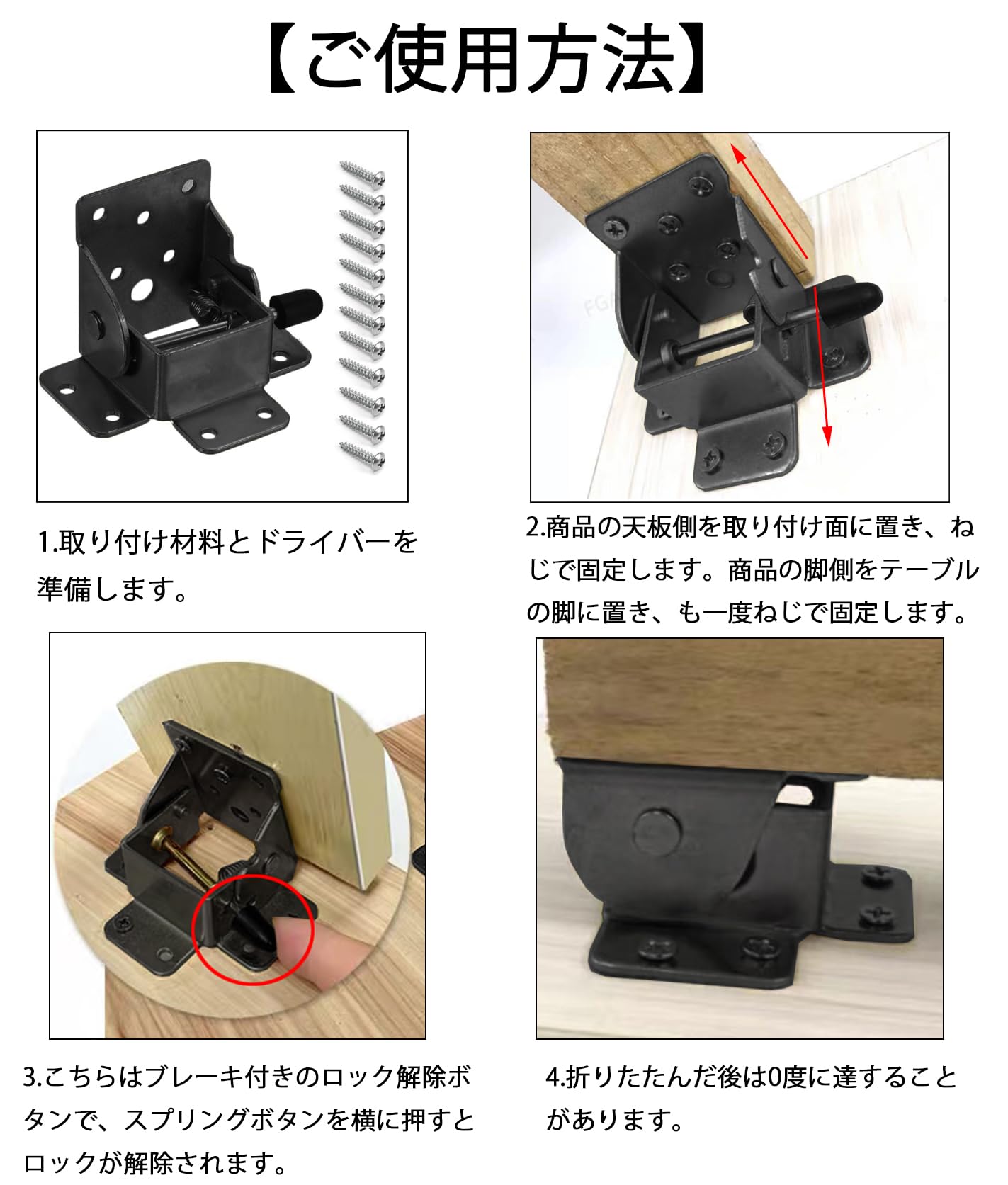 【ご使用方法】

1.取り付け材料とドライバーを準備します。

2.商品の天板側を取り付け面に置き、ねじで固定します。商品の脚側をテーブルの脚に置き、も一度ねじで固定します。

3.こちらはブレーキ付きのロック解除ボタンで、スプリングボタンを横に押すとロックが解除されます。

4.折りたたんだ後は0度に達することがあります。