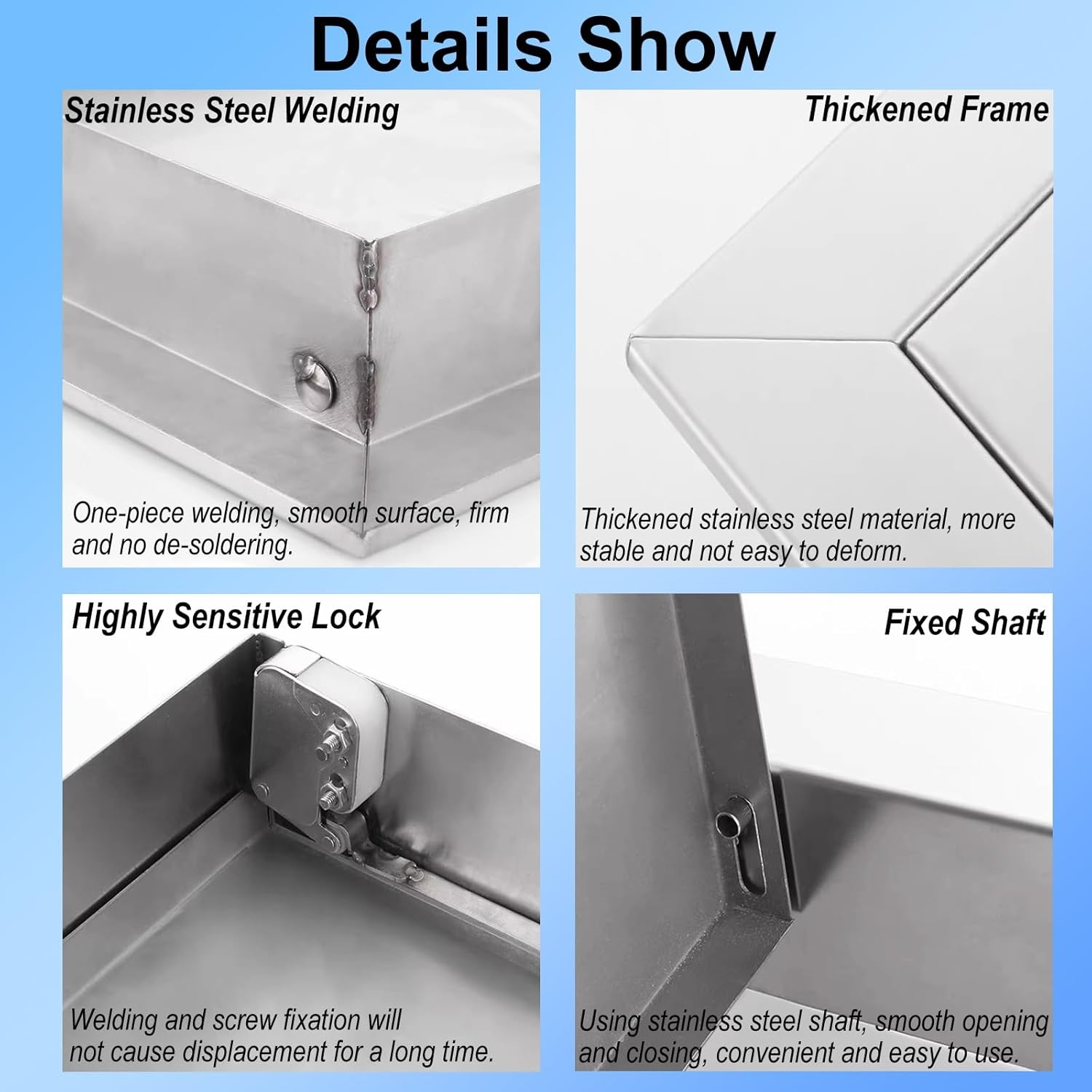 Details Show

Stainless Steel Welding

One-piece welding, smooth surface, firm and no de-soldering.

Thickened Frame

Thickened stainless steel material, more stable and not easy to deform.

Highly Sensitive Lock

Welding and screw fixation will not cause displacement for a long time.

Fixed Shaft

Using stainless steel shaft, smooth opening and closing, convenient and easy to use.