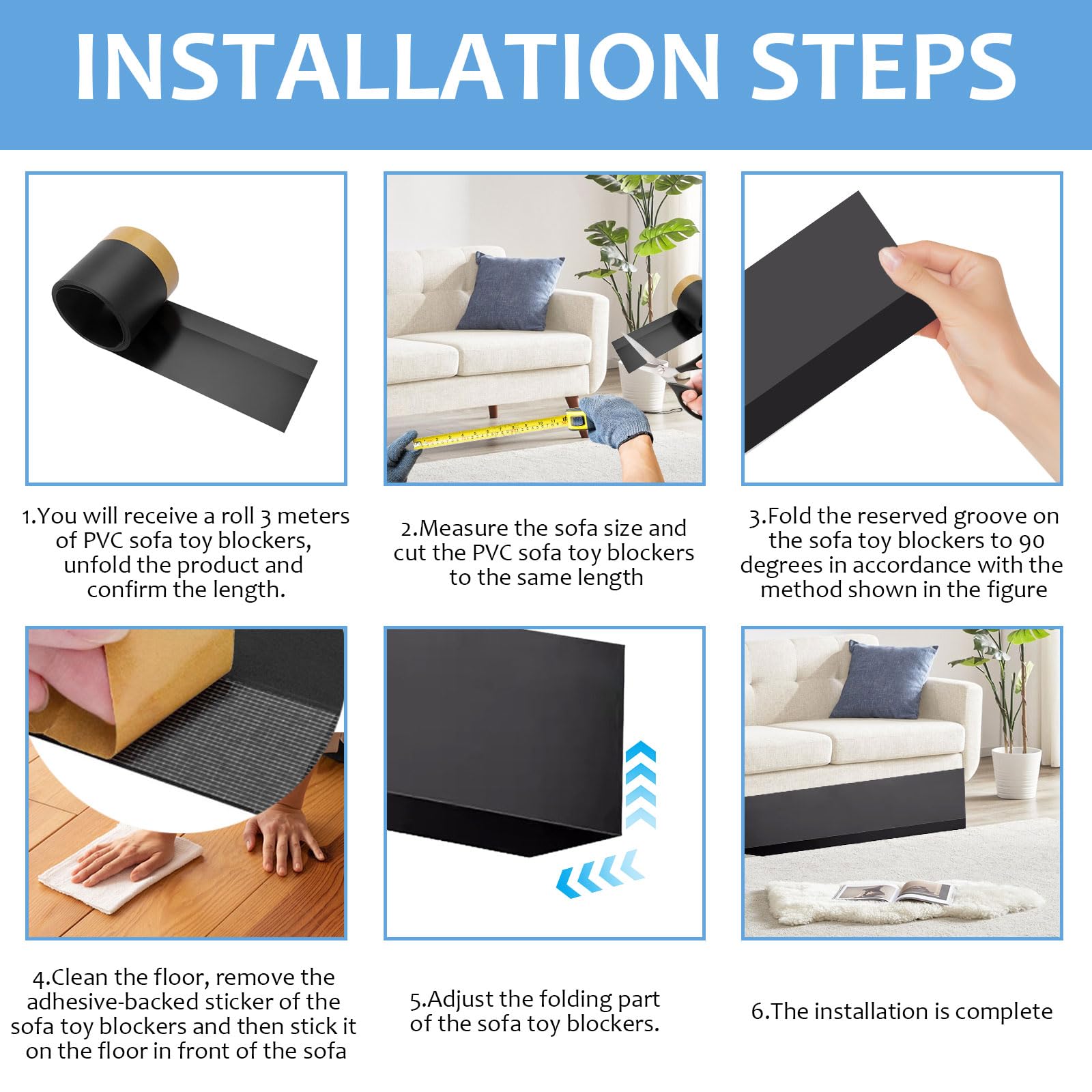 INSTALLATION STEPS

1.You will receive a roll 3 meters of PVC sofa toy blockers, unfold the product and confirm the length.

2.Measure the sofa size and cut the PVC sofa toy blockers to the same length

3.Fold the reserved groove on the sofa toy blockers to 90 degrees in accordance with the method shown in the figure

4.Clean the floor, remove the adhesive-backed sticker of the sofa toy blockers and then stick it on the floor in front of the sofa

5.Adjust the folding part of the sofa toy blockers.

6.The installation is complete