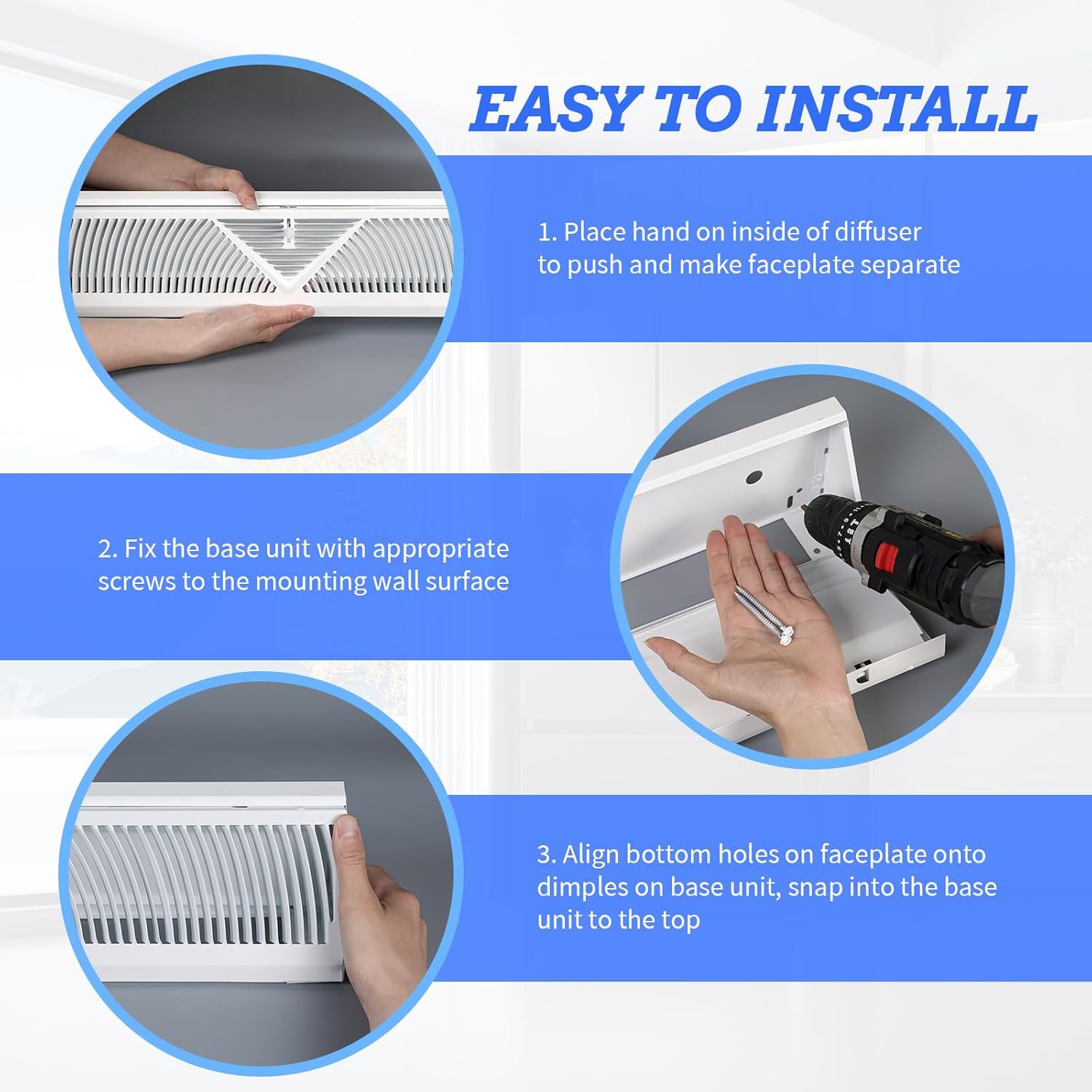 EASY TO INSTALL

1. Place hand on inside of diffuser to push and make faceplate separate

2. Fix the base unit with appropriate screws to the mounting wall surface

3. Align bottom holes on faceplate onto dimples on base unit, snap into the base unit to the top