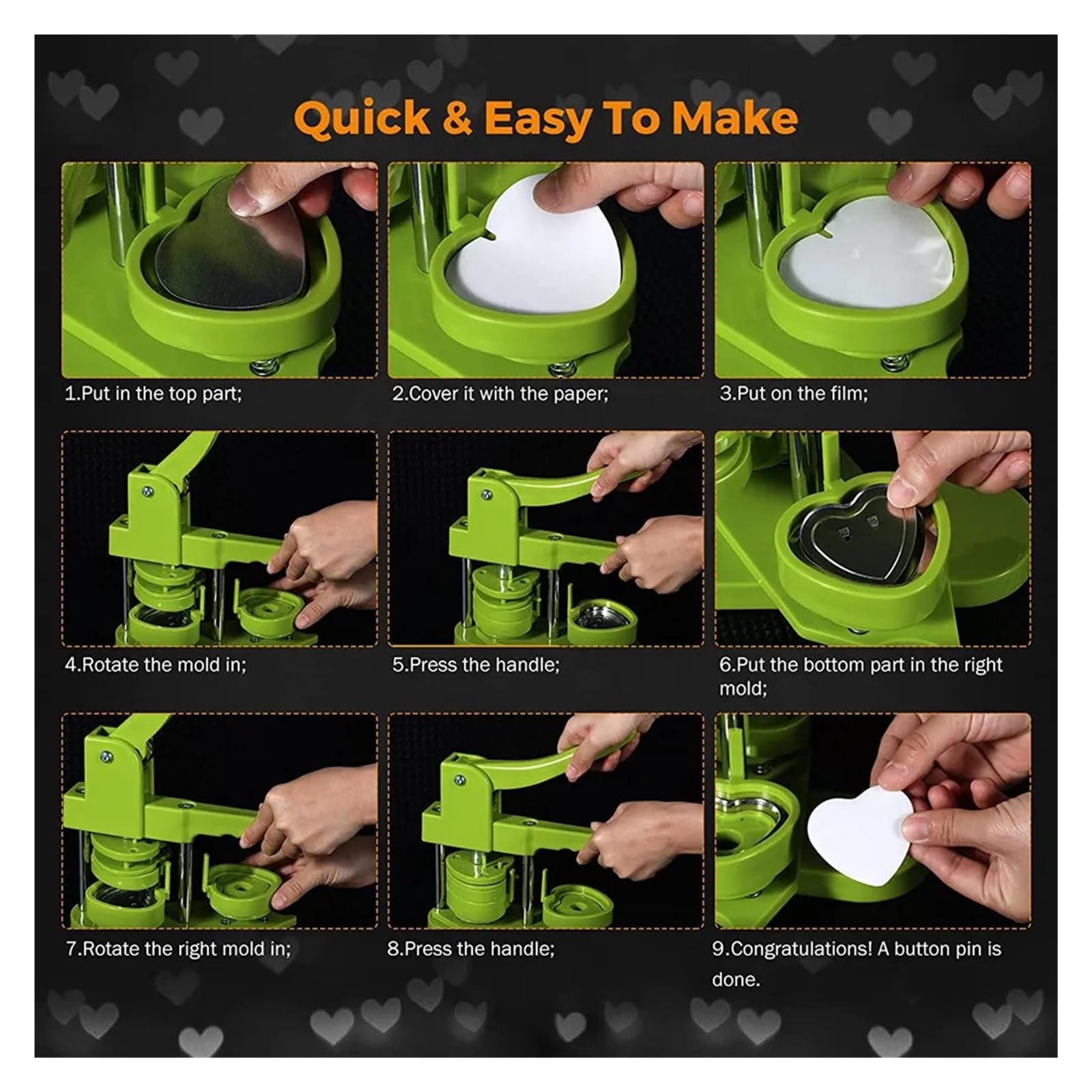 Quick & Easy To Make

1.Put in the top part;

2.Cover it with the paper;

3.Put on the film;

4.Rotate the mold in;

5.Press the handle;

6.Put the bottom part in the right mold;

7.Rotate the right mold in;

8.Press the handle;

9.Congratulations! A button pin is done.