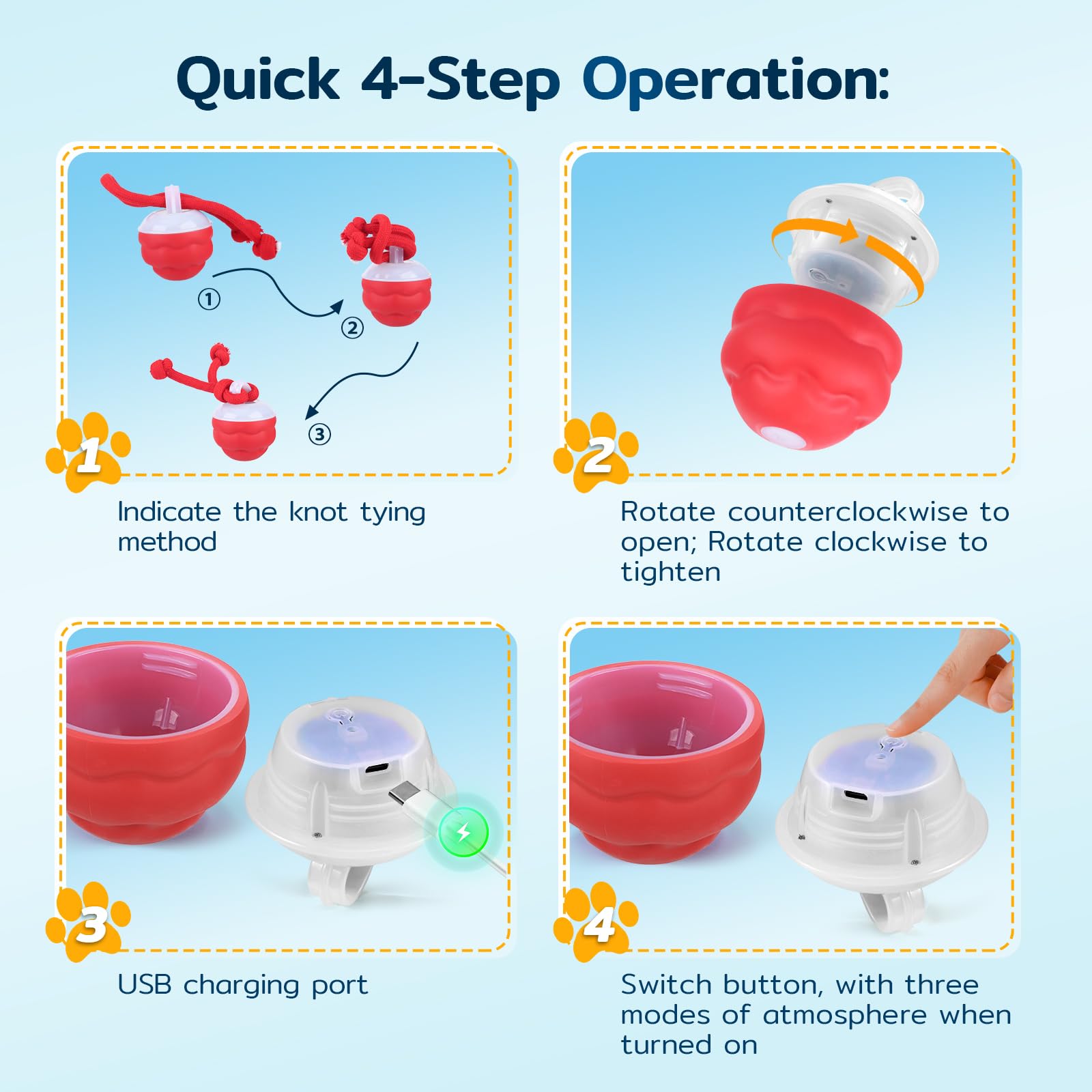 Quick 4-Step Operation:

①
②
③

1

Indicate the knot tying method

2

Rotate counterclockwise to open; Rotate clockwise to tighten

3

USB charging port

4

Switch button, with three modes of atmosphere when turned on