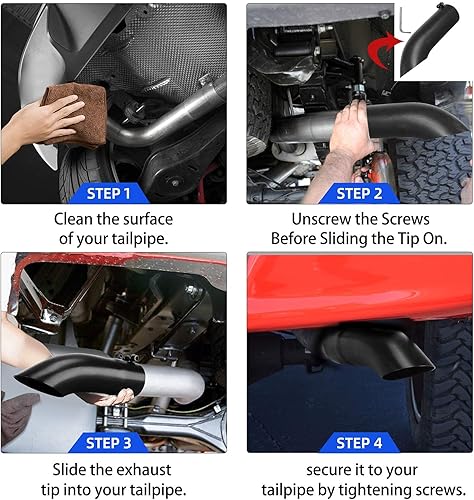 STEP 1
Clean the surface of your tailpipe.

STEP 2
Unscrew the Screws Before Sliding the Tip On.

STEP 3
Slide the exhaust tip into your tailpipe.

STEP 4
secure it to your tailpipe by tightening screws.