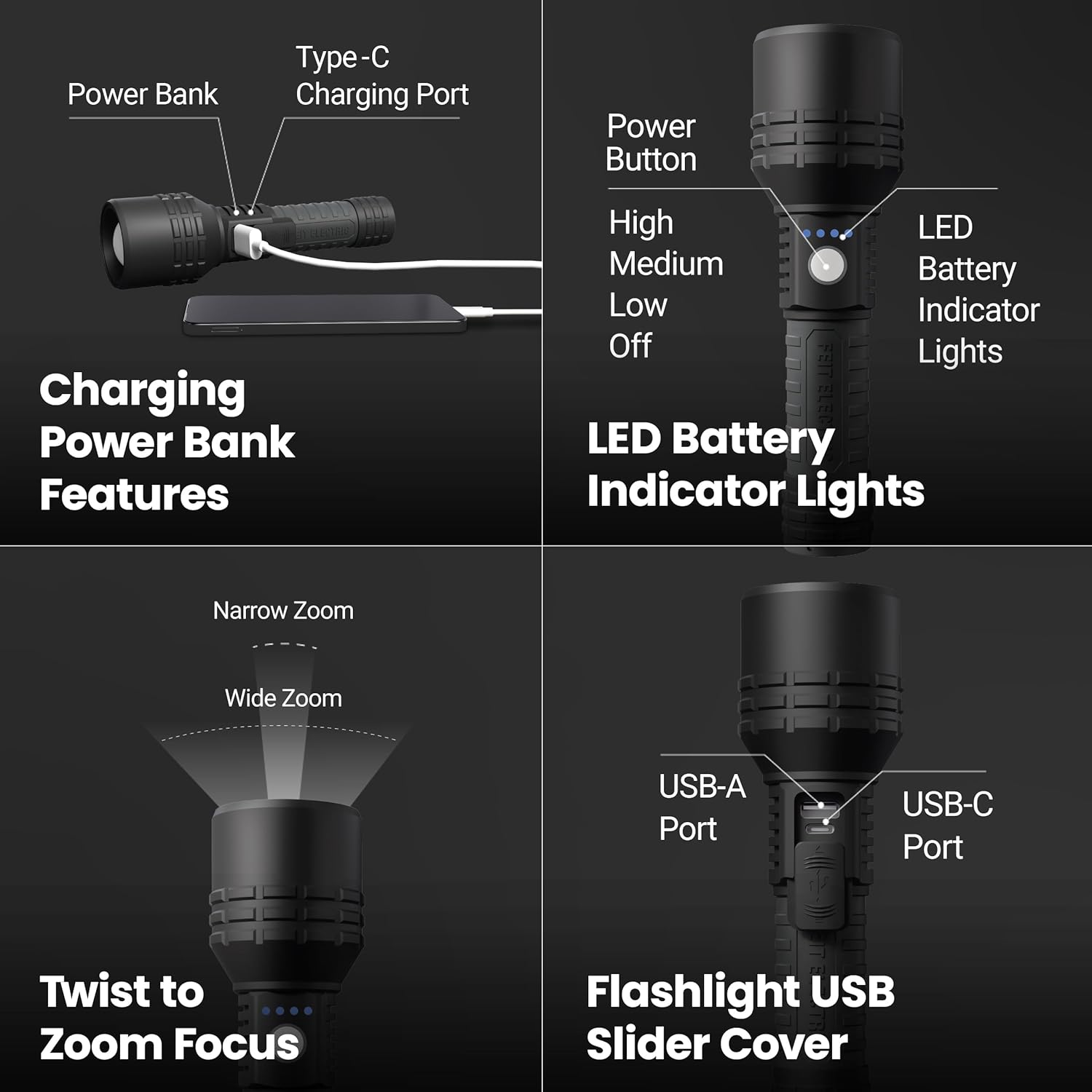 Power Bank

Type-C Charging Port

FEIT ELECTRIC

Charging Power Bank Features

Power Button

High
Medium
Low
Off

LED Battery Indicator Lights

FEIT ELEC

LED Battery Indicator Lights

Narrow Zoom

Wide Zoom

Twist to Zoom Focus

USB-A Port

USB-C Port

Flashlight USB Slider Cover