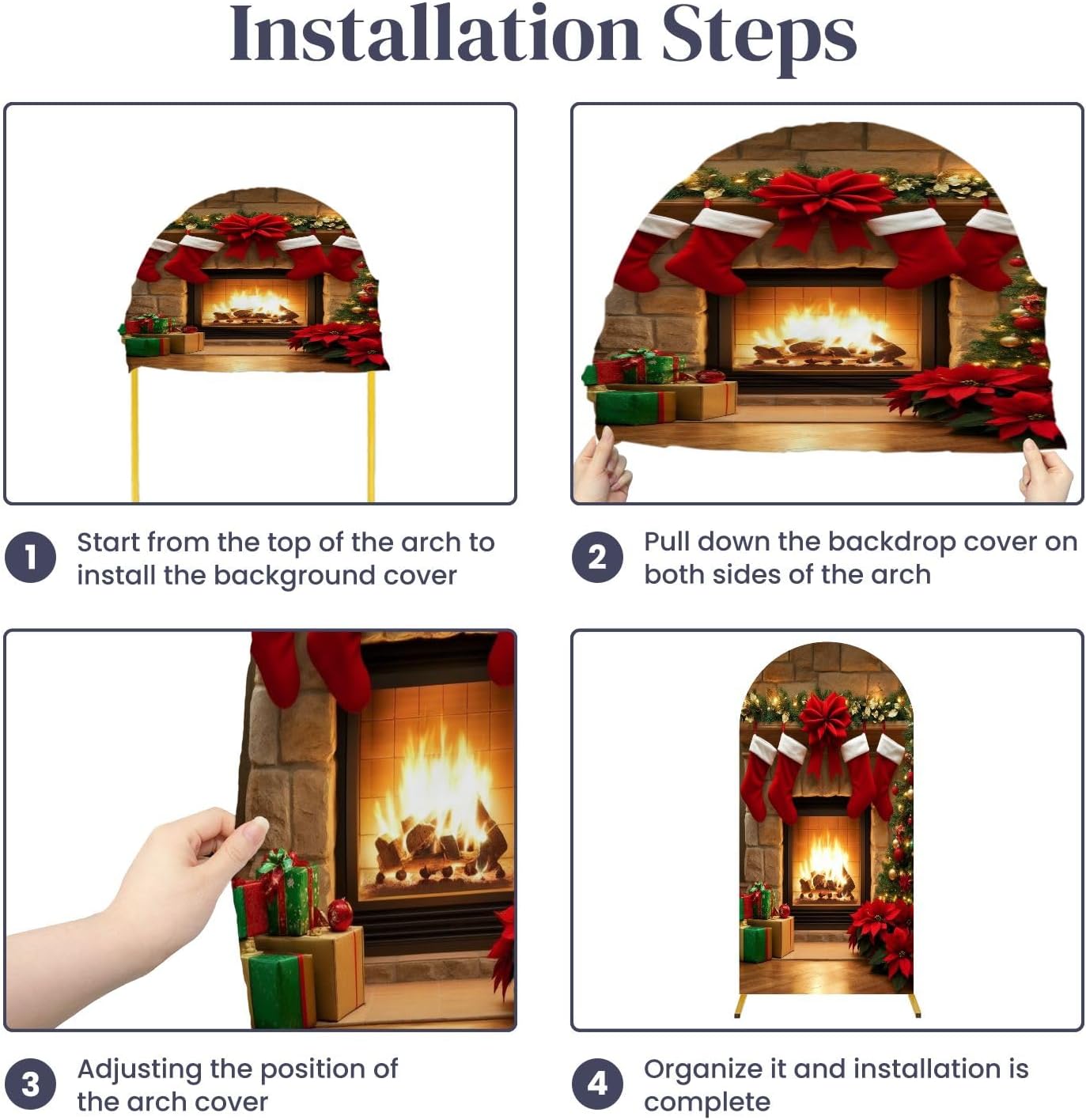 Installation Steps

1 Start from the top of the arch to install the background cover

2 Pull down the backdrop cover on both sides of the arch

3 Adjusting the position of the arch cover

4 Organize it and installation is complete