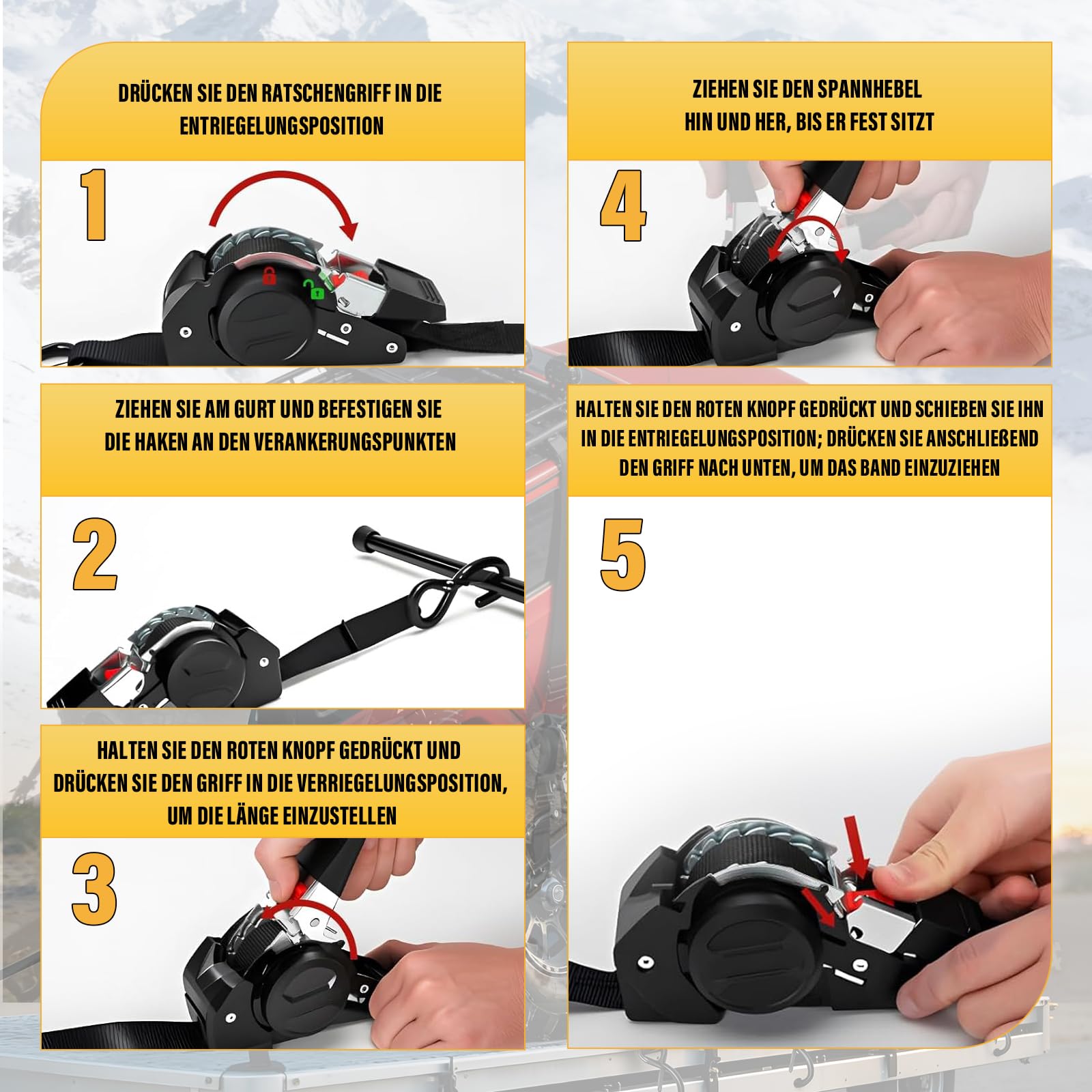 DRÜCKEN SIE DEN RATSCHENGRIFF IN DIE ENTRIEGELUNGSPOSITION

1

ZIEHEN SIE AM GURT UND BEFESTIGEN SIE DIE HAKEN AN DEN VERANKERUNGSPUNKTEN

2

HALTEN SIE DEN ROTEN KNOPF GEDRÜCKT UND DRÜCKEN SIE DEN GRIFF IN DIE VERRIEGELUNGSPOSITION, UM DIE LÄNGE EINZUSTELLEN

3

ZIEHEN SIE DEN SPANNHEBEL HIN UND HER, BIS ER FEST SITZT

4

HALTEN SIE DEN ROTEN KNOPF GEDRÜCKT UND SCHIEBEN SIE IHN IN DIE ENTRIEGELUNGSPOSITION; DRÜCKEN SIE ANSCHLIEßEND DEN GRIFF NACH UNTEN, UM DAS BAND EINZUZIEHEN

5