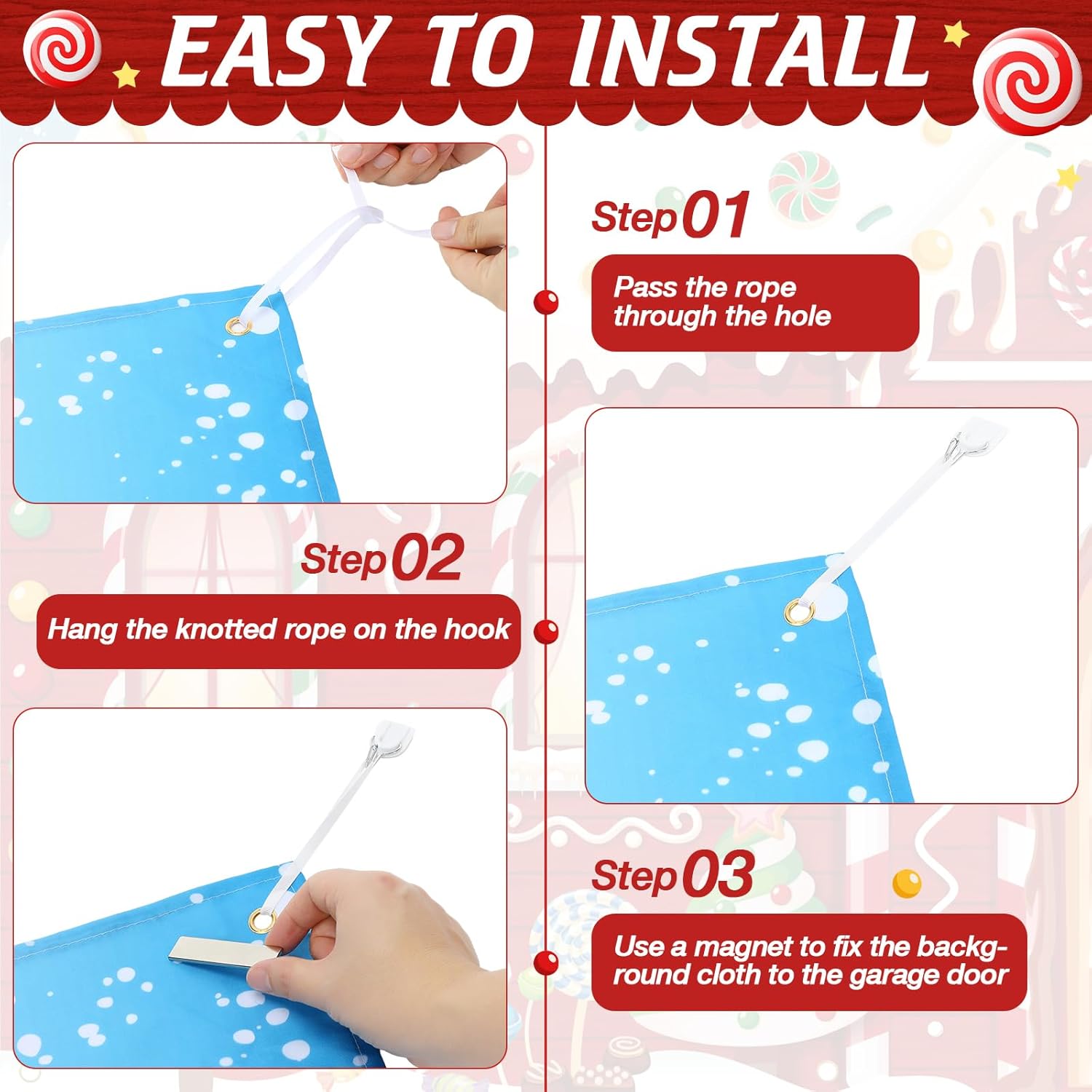 EASY TO INSTALL

Step 01

Pass the rope through the hole

Step 02

Hang the knotted rope on the hook

Step 03

Use a magnet to fix the background cloth to the garage door