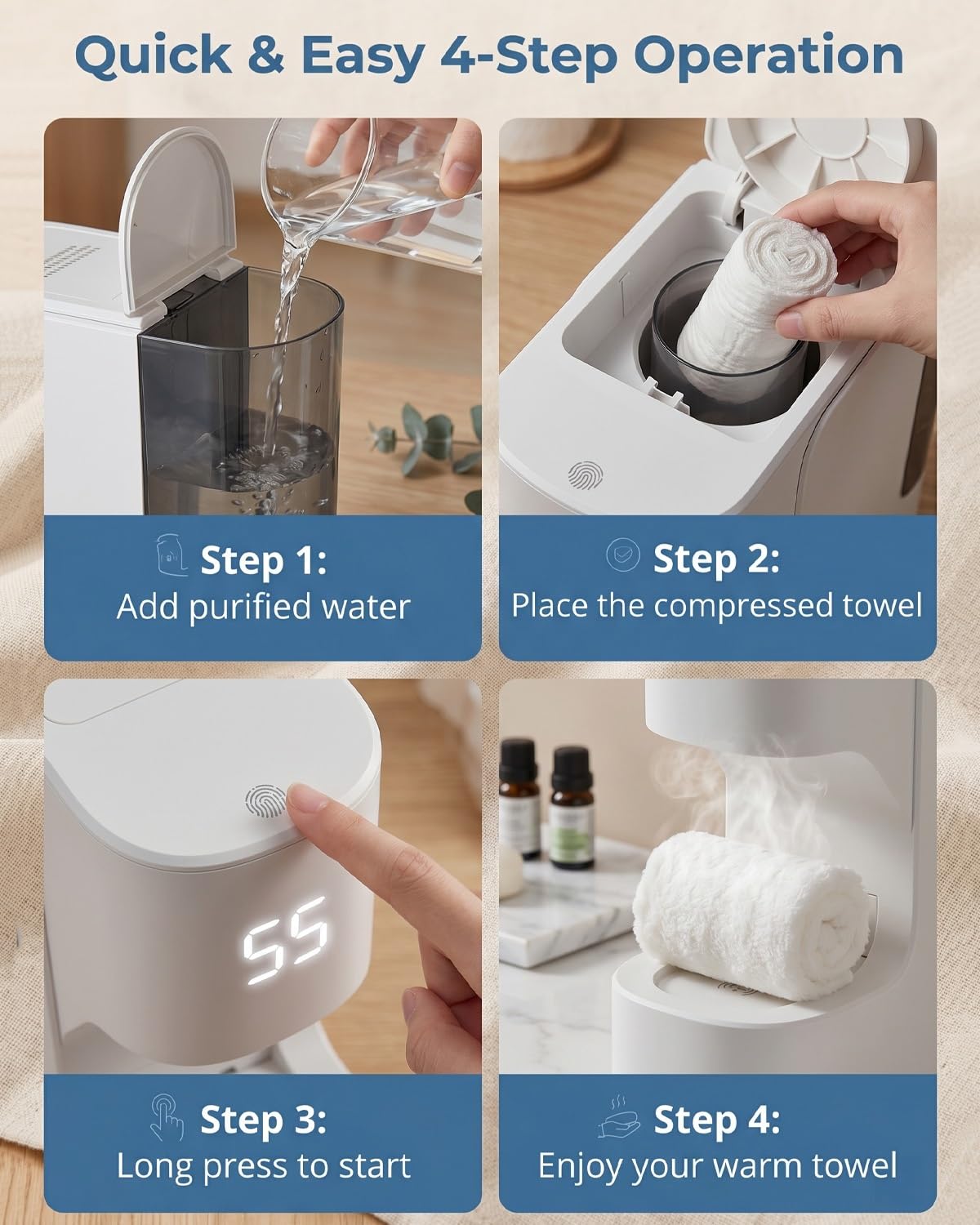 Quick & Easy 4-Step Operation

Step 1:
Add purified water

Step 2:
Place the compressed towel

55

Step 3:
Long press to start

Step 4:
Enjoy your warm towel