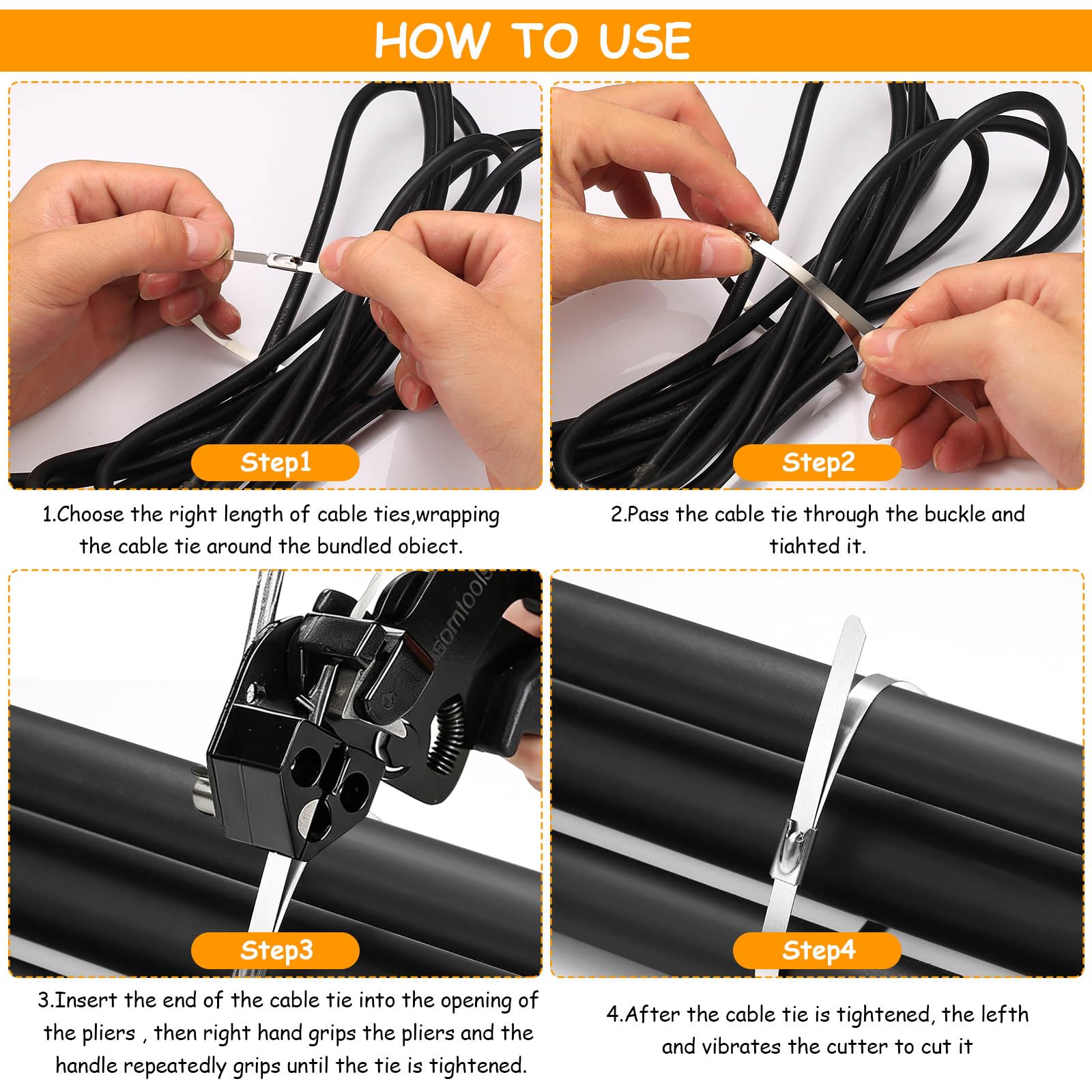 HOW TO USE

Step1

1.Choose the right length of cable ties,wrapping the cable tie around the bundled obiect.

Step2

2.Pass the cable tie through the buckle and tiahted it.

Step3

3.Insert the end of the cable tie into the opening of the pliers , then right hand grips the pliers and the handle repeatedly grips until the tie is tightened.

Step4

4.After the cable tie is tightened, the lefth and vibrates the cutter to cut it