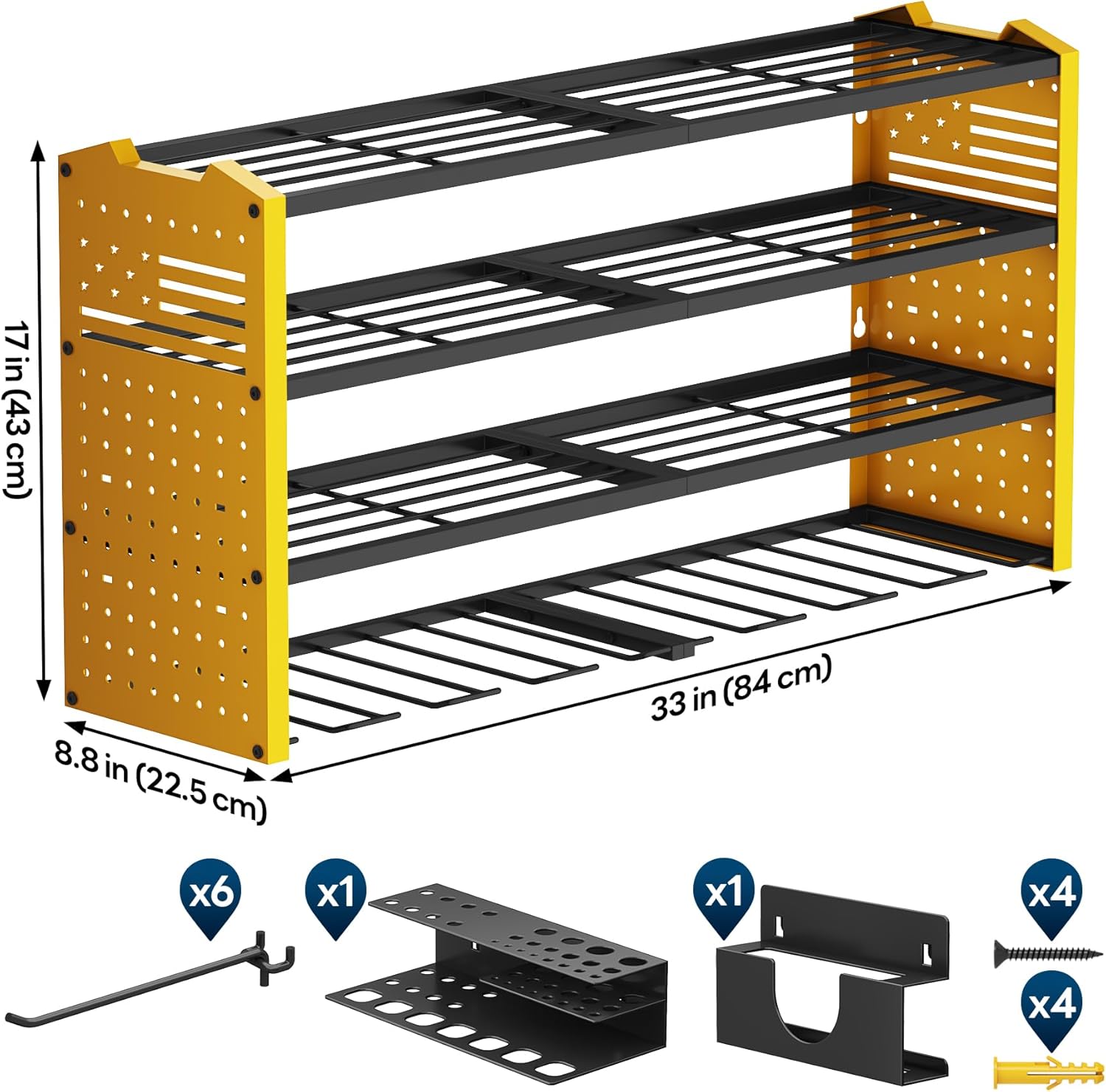 17 in (43 cm)

33 in (84 cm)

8.8 in (22.5 cm)

x6

x1

x1

x4

x4