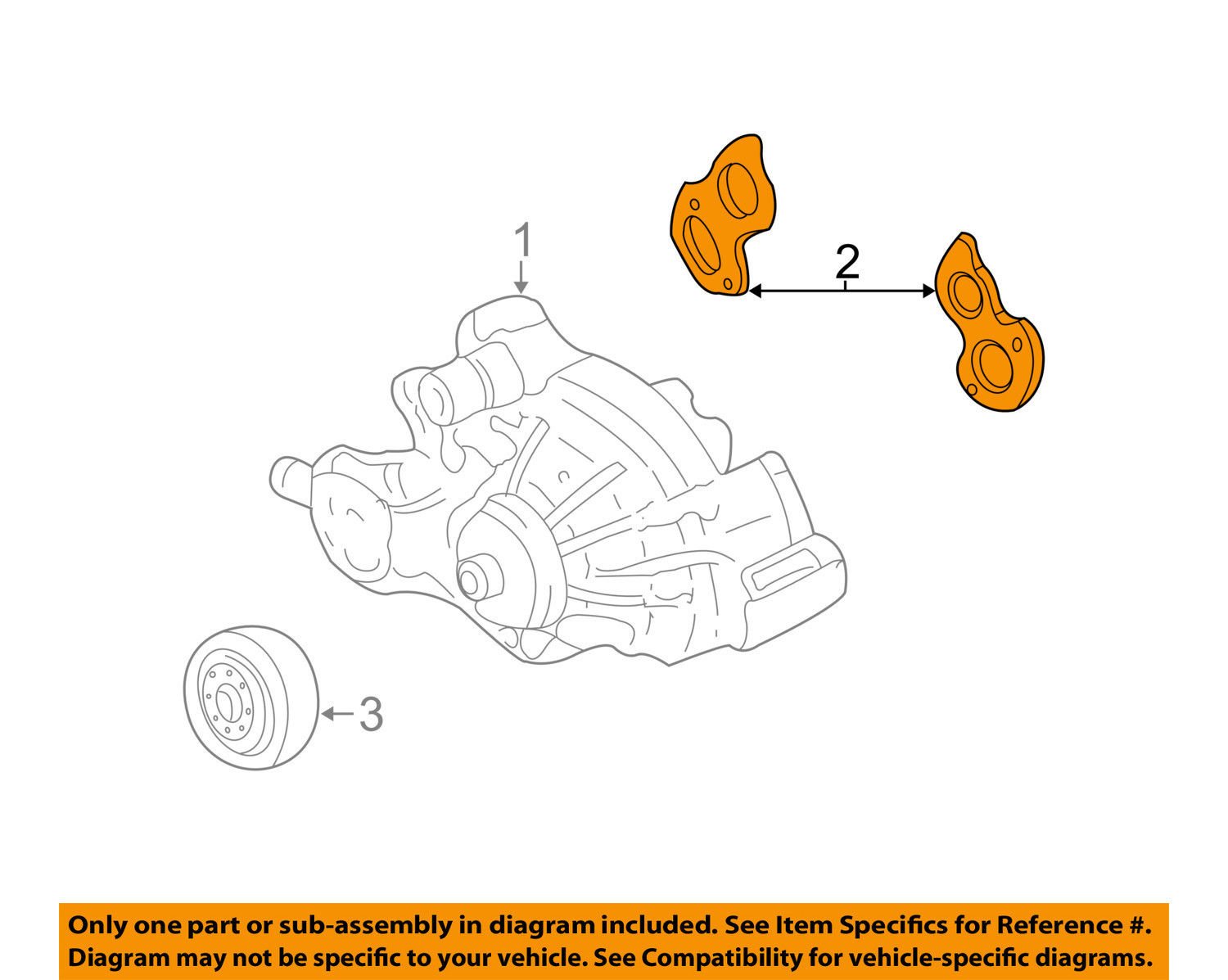 1

2

3

Only one part or sub-assembly in diagram included. See Item Specifics for Reference #. Diagram may not be specific to your vehicle. See Compatibility for vehicle-specific diagrams.