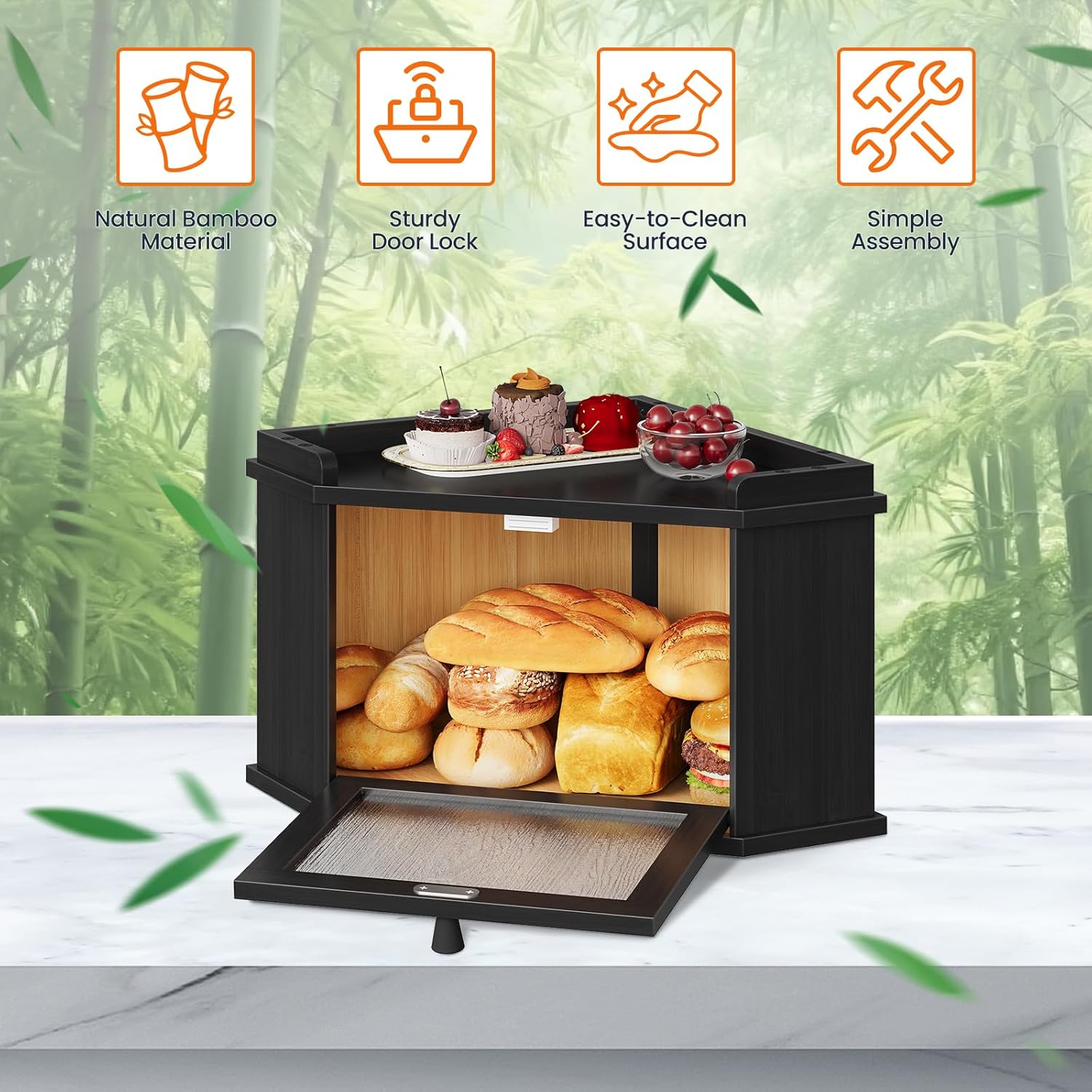 Natural Bamboo Material

Sturdy Door Lock

Easy-to-Clean Surface

Simple Assembly