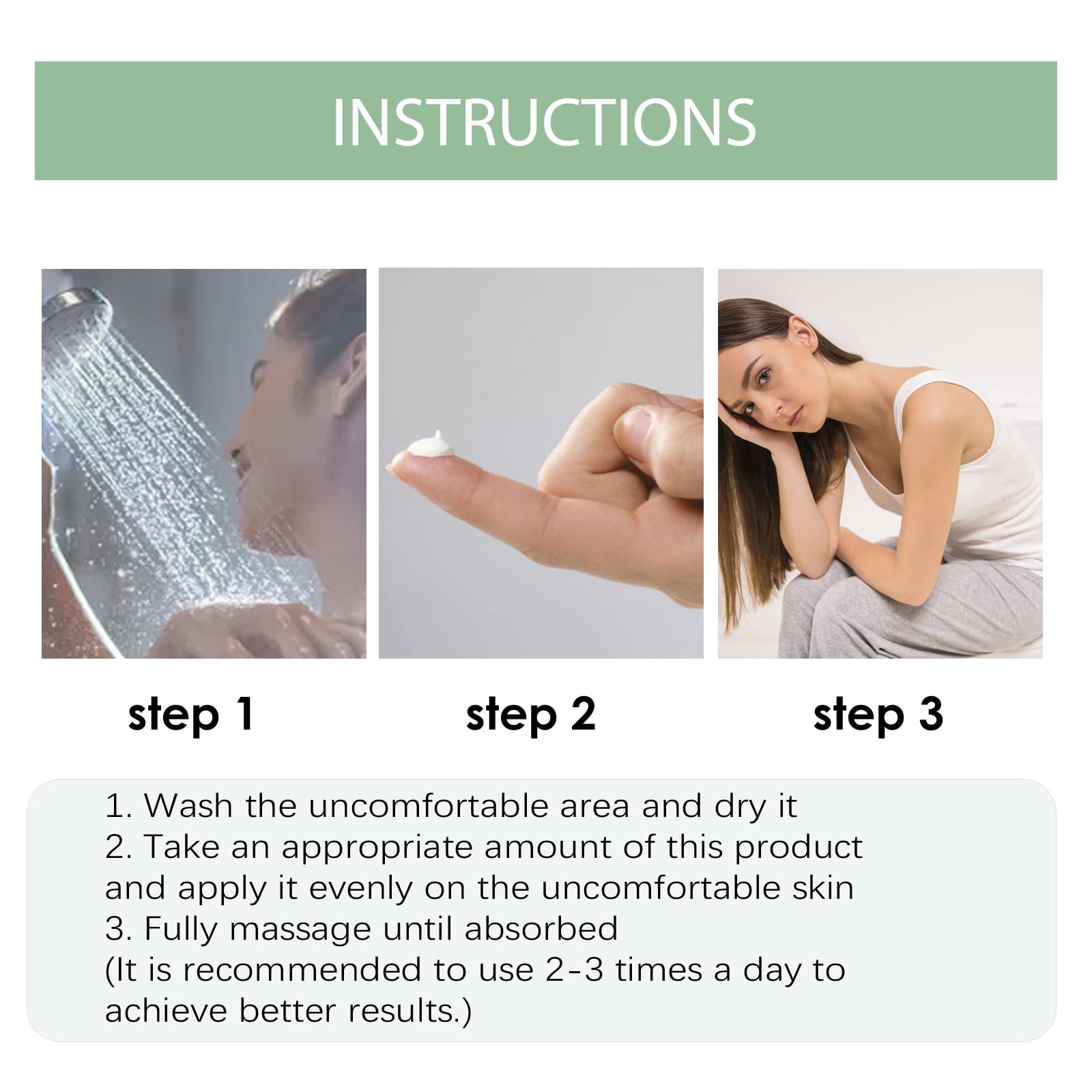 INSTRUCTIONS

step 1

step 2

step 3

1. Wash the uncomfortable area and dry it
2. Take an appropriate amount of this product and apply it evenly on the uncomfortable skin
3. Fully massage until absorbed
(It is recommended to use 2-3 times a day to achieve better results.)