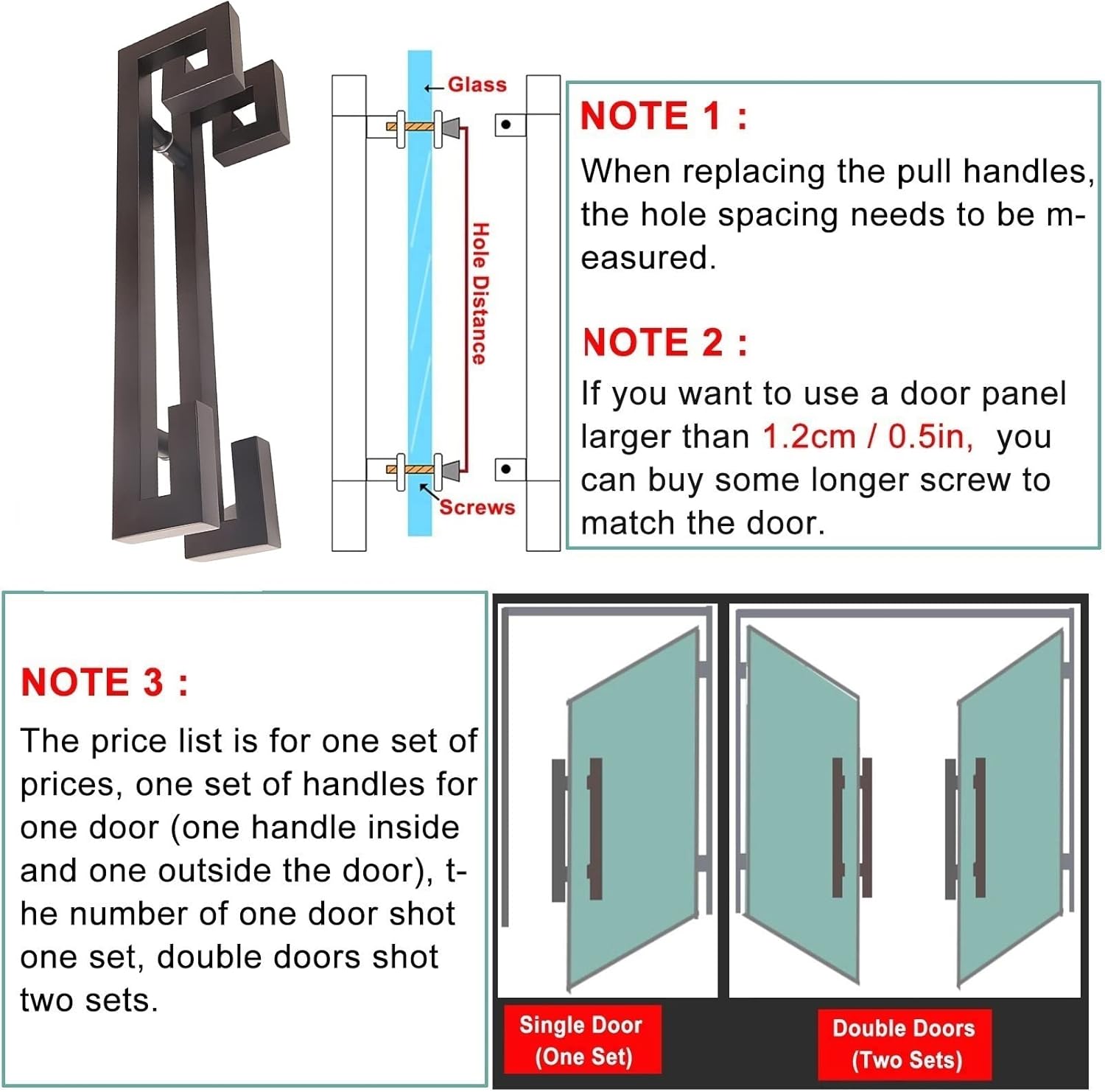 Glass

Hole Distance

Screws

NOTE 1 :

When replacing the pull handles, the hole spacing needs to be measured.

NOTE 2 :

If you want to use a door panel larger than 1.2cm / 0.5in, you can buy some longer screw to match the door.

NOTE 3 :

The price list is for one set of prices, one set of handles for one door (one handle inside and one outside the door), the number of one door shot one set, double doors shot two sets.

Single Door
(One Set)

Double Doors
(Two Sets)