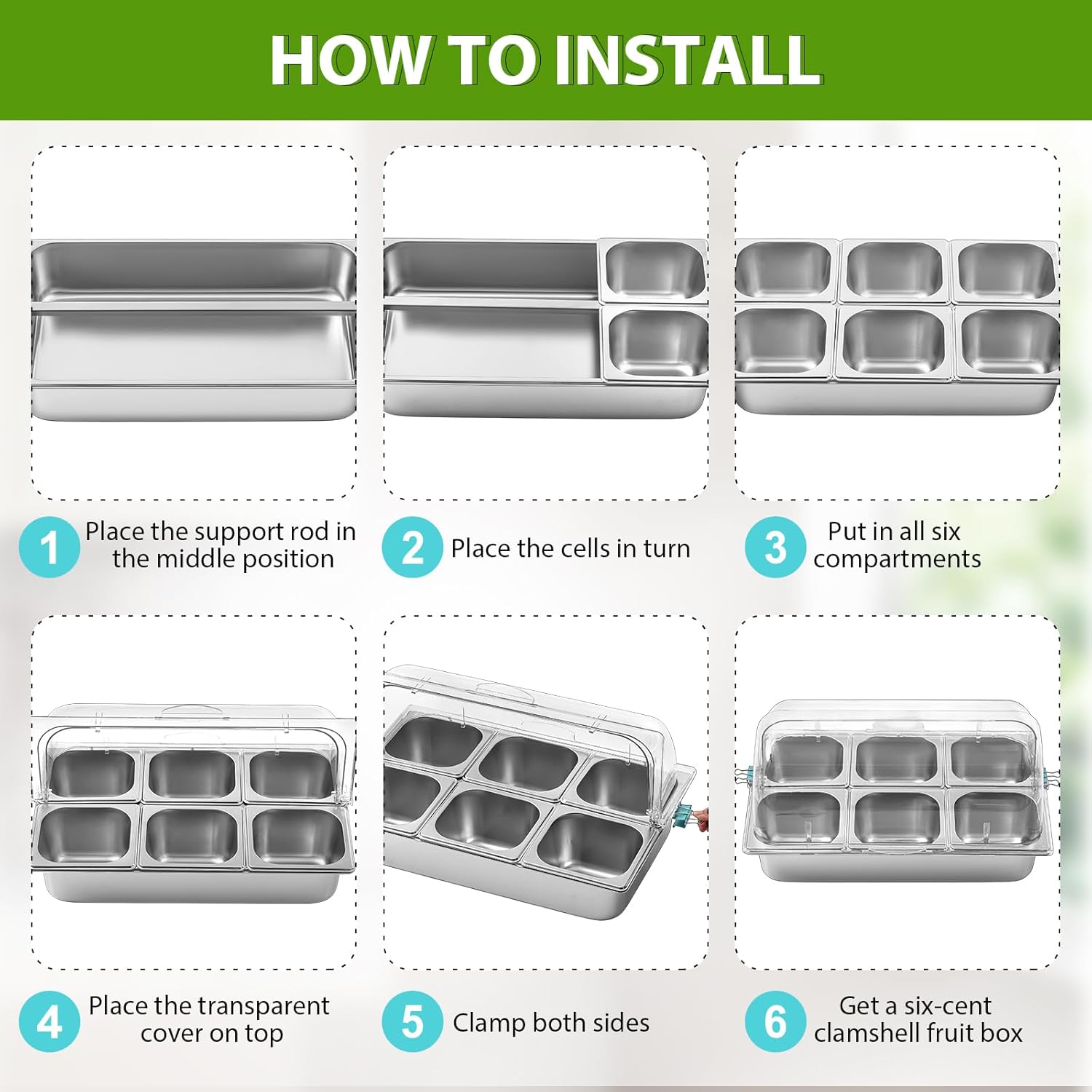 HOW TO INSTALL

1 Place the support rod in the middle position

2 Place the cells in turn

3 Put in all six compartments

4 Place the transparent cover on top

5 Clamp both sides

6 Get a six-cent clamshell fruit box