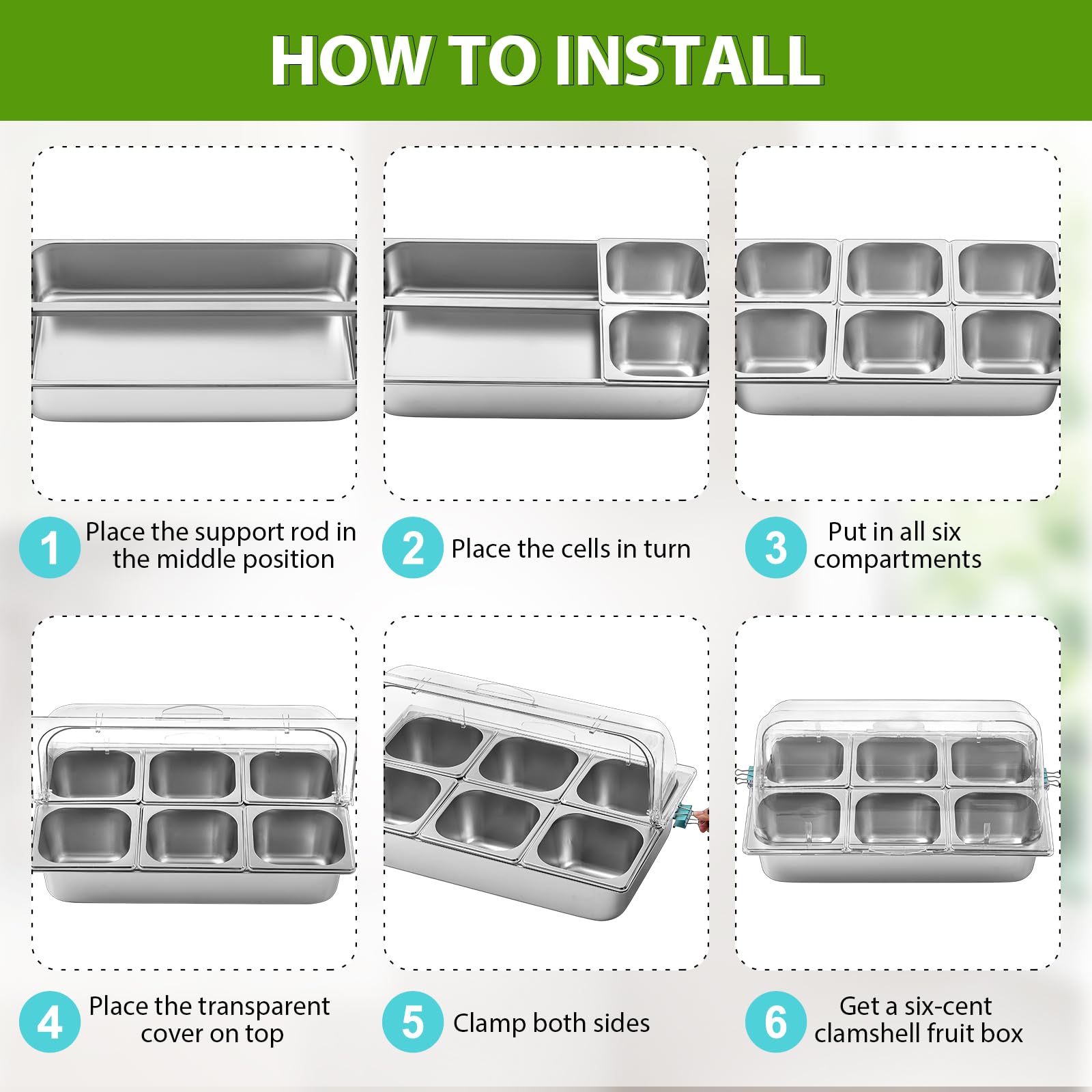 HOW TO INSTALL

1 Place the support rod in the middle position

2 Place the cells in turn

3 Put in all six compartments

4 Place the transparent cover on top

5 Clamp both sides

6 Get a six-cent clamshell fruit box