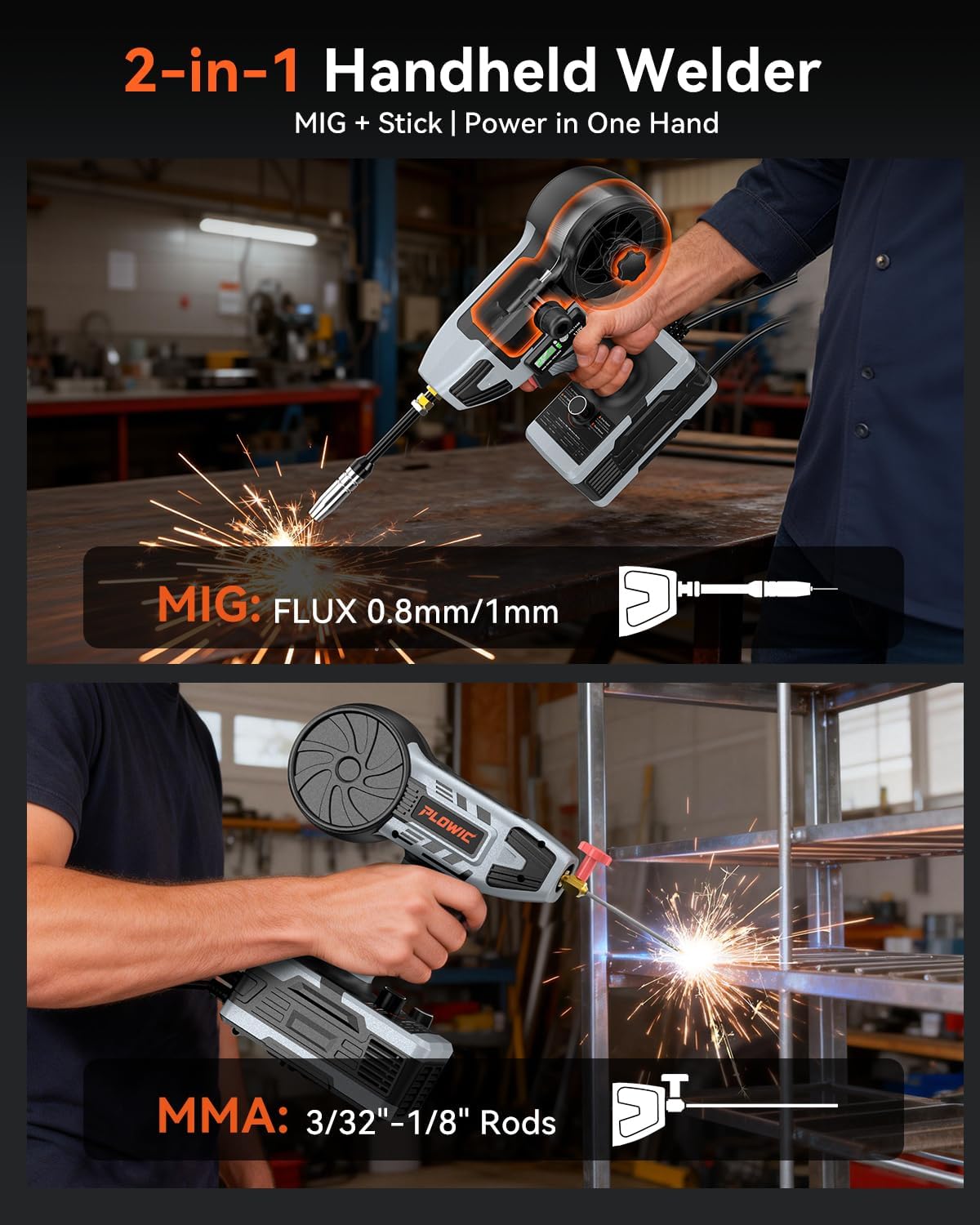 2-in-1 Handheld Welder
MIG + Stick | Power in One Hand

MIG: FLUX 0.8mm/1mm

PLOWIC

MMA: 3/32"-1/8" Rods