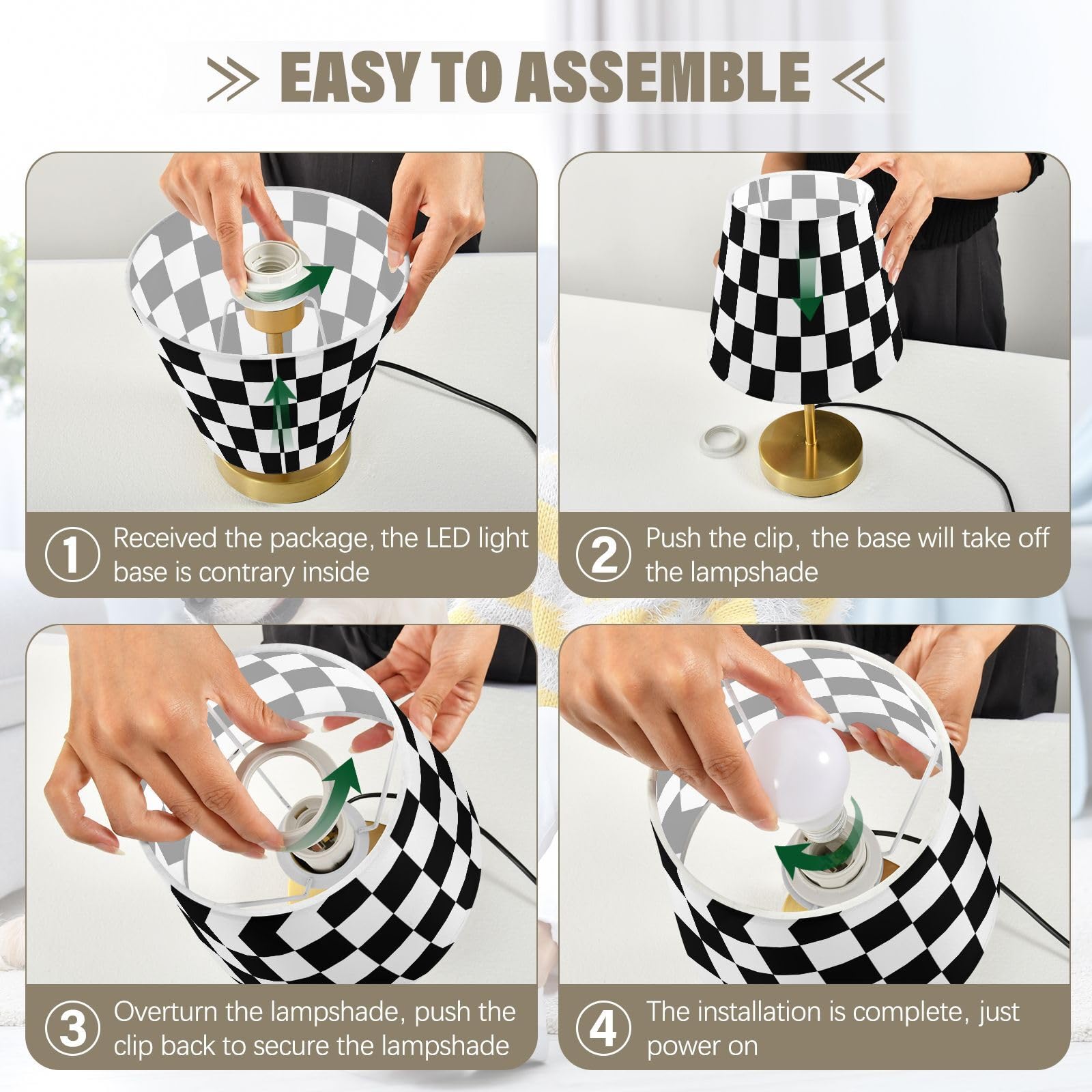 EASY TO ASSEMBLE

1 Received the package, the LED light base is contrary inside

2 Push the clip, the base will take off the lampshade

3 Overturn the lampshade, push the clip back to secure the lampshade

4 The installation is complete, just power on