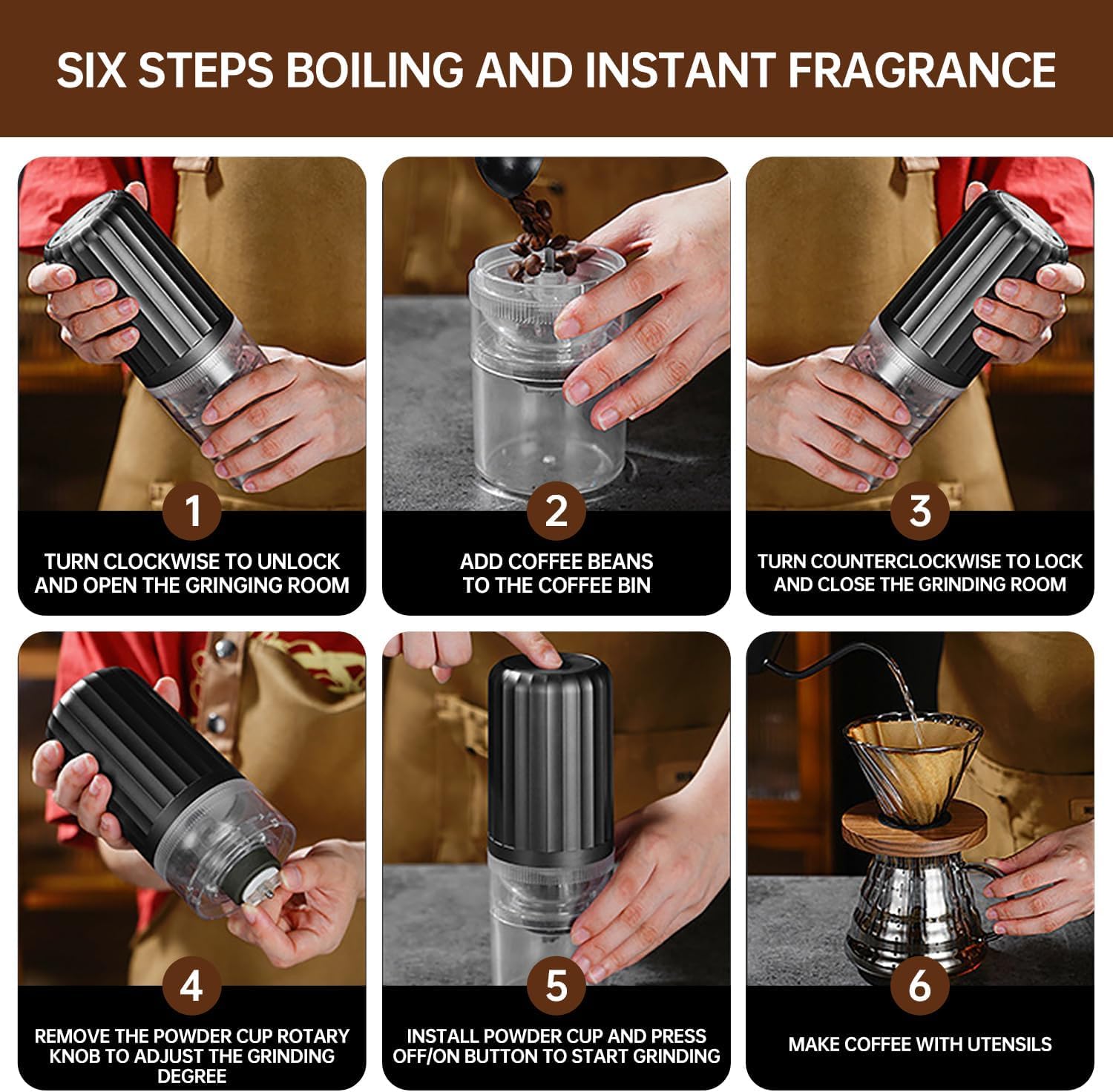 SIX STEPS BOILING AND INSTANT FRAGRANCE

1

TURN CLOCKWISE TO UNLOCK AND OPEN THE GRINGING ROOM

2

ADD COFFEE BEANS TO THE COFFEE BIN

3

TURN COUNTERCLOCKWISE TO LOCK AND CLOSE THE GRINDING ROOM

4

REMOVE THE POWDER CUP ROTARY KNOB TO ADJUST THE GRINDING DEGREE

5

INSTALL POWDER CUP AND PRESS OFF/ON BUTTON TO START GRINDING

6

MAKE COFFEE WITH UTENSILS