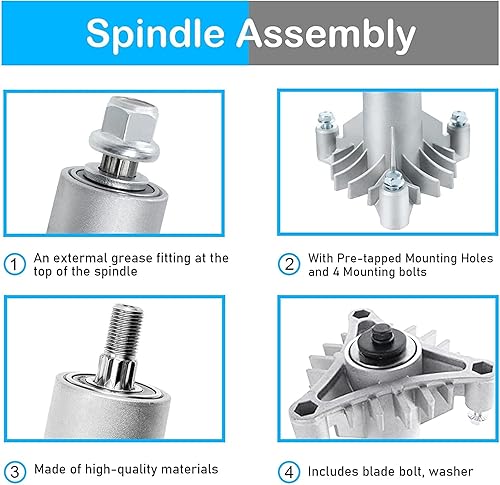 Spindle Assembly

1 An extermal grease fitting at the top of the spindle

2 With Pre-tapped Mounting Holes and 4 Mounting bolts

3 Made of high-quality materials

4 Includes blade bolt, washer