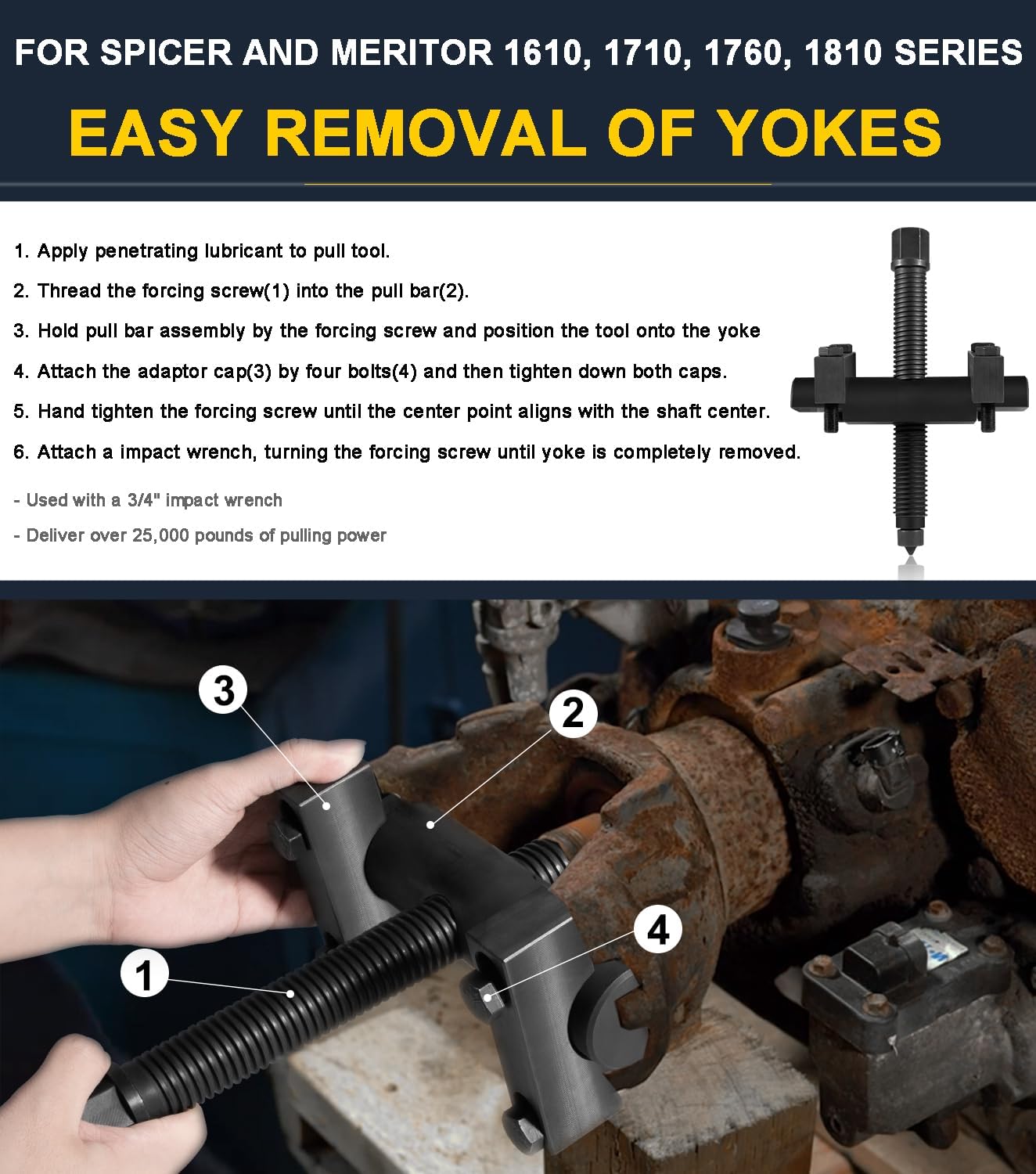 FOR SPICER AND MERITOR 1610, 1710, 1760, 1810 SERIES

EASY REMOVAL OF YOKES

1. Apply penetrating lubricant to pull tool.

2. Thread the forcing screw(1) into the pull bar(2).

3. Hold pull bar assembly by the forcing screw and position the tool onto the yoke

4. Attach the adaptor cap(3) by four bolts(4) and then tighten down both caps.

5. Hand tighten the forcing screw until the center point aligns with the shaft center.

6. Attach a impact wrench, turning the forcing screw until yoke is completely removed.

- Used with a 3/4" impact wrench

- Deliver over 25,000 pounds of pulling power

3

2

4

1