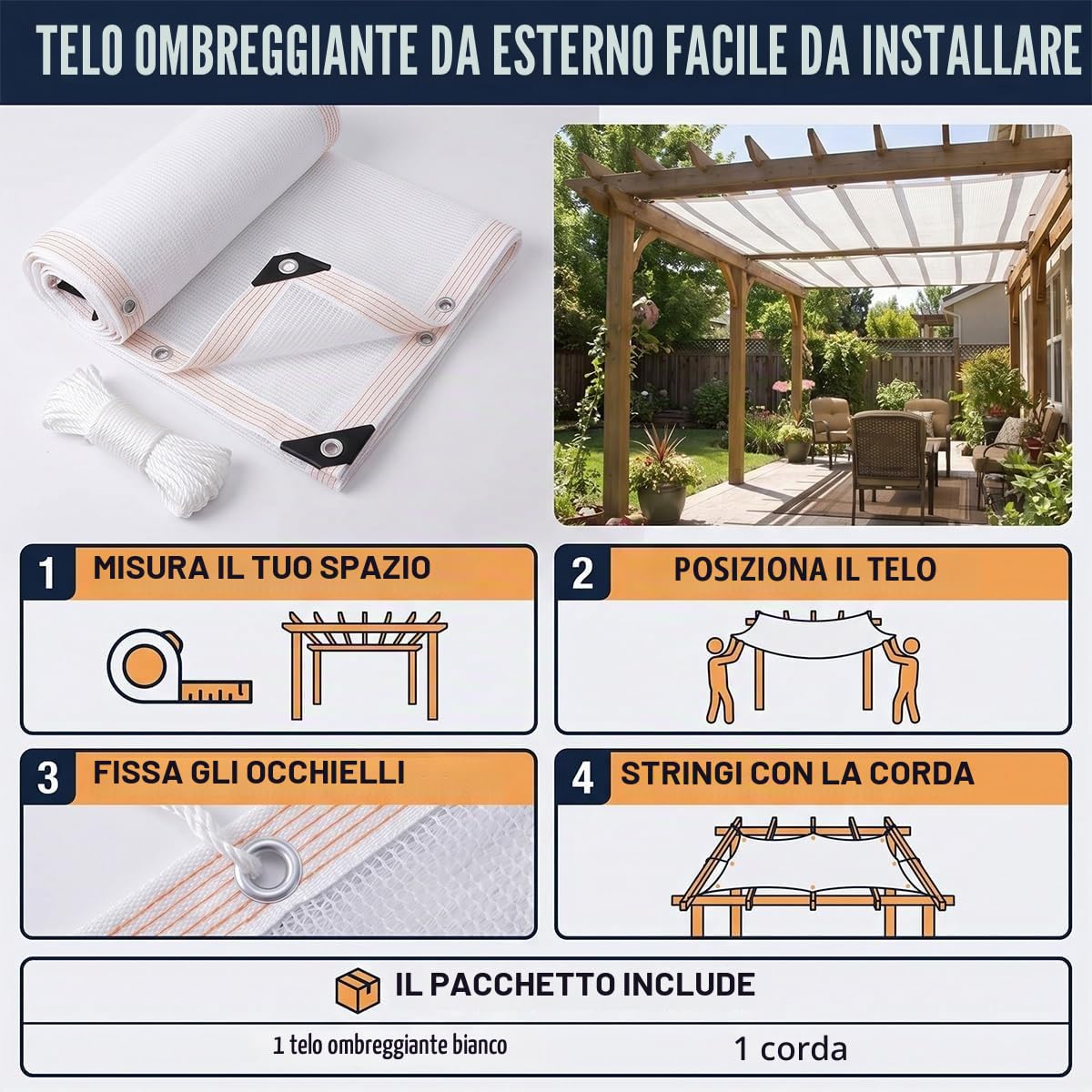 TELO OMBREGGIANTE DA ESTERNO FACILE DA INSTALLARE

1 MISURA IL TUO SPAZIO

2 POSIZIONA IL TELO

3 FISSA GLI OCCHIELLI

4 STRINGI CON LA CORDA

IL PACCHETTO INCLUDE

1 telo ombreggiante bianco

1 corda